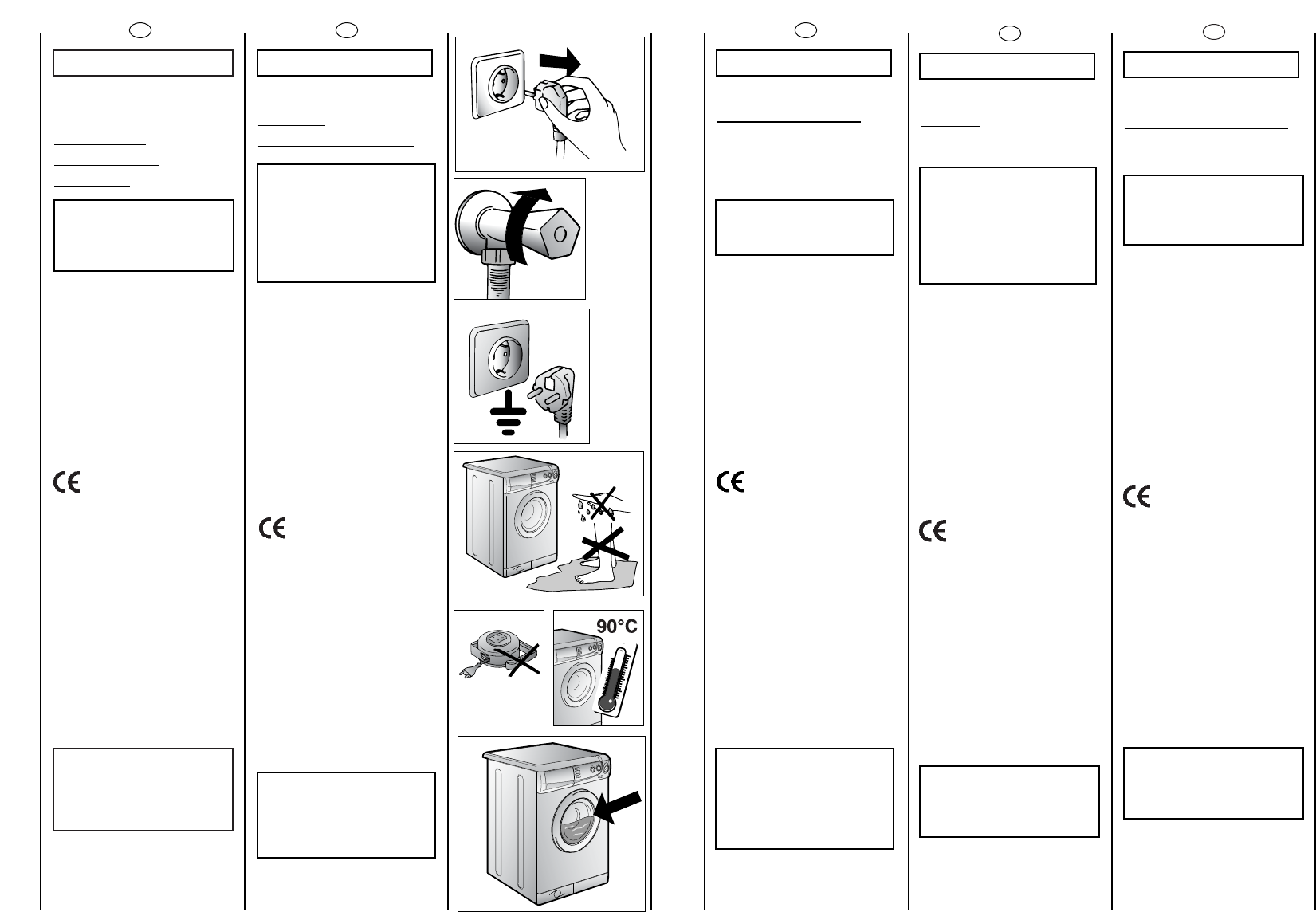 90°C