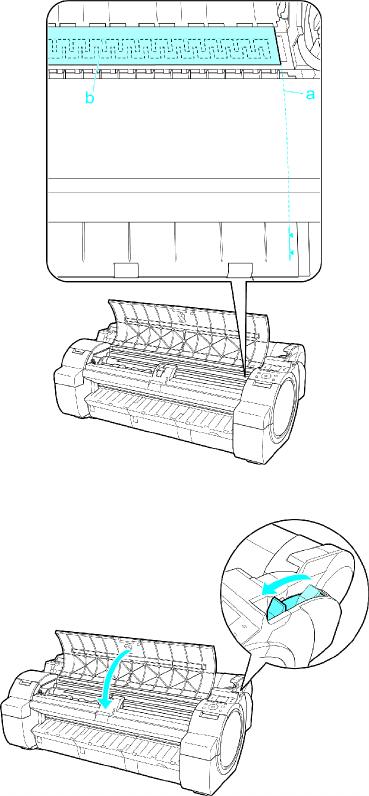 b
a