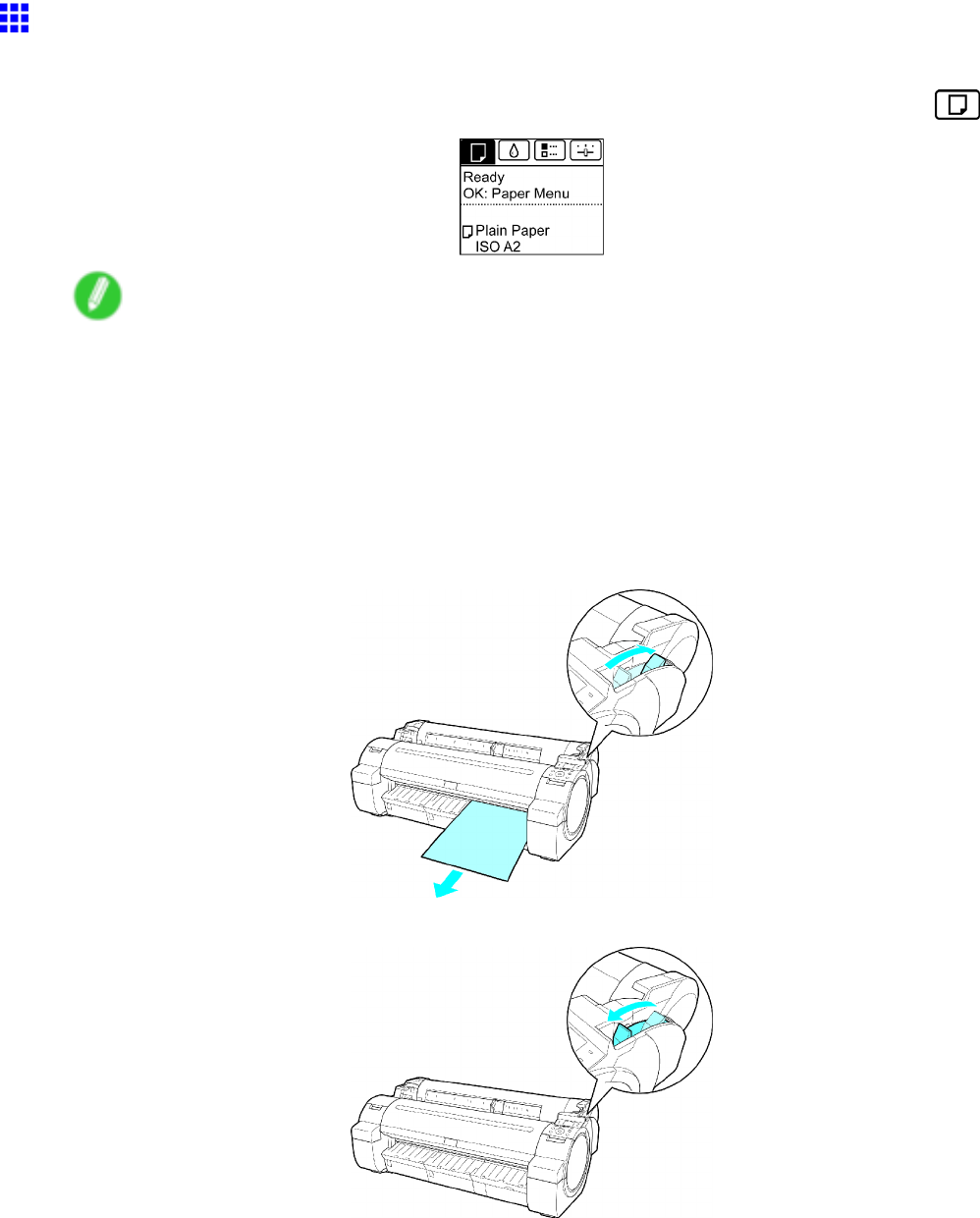 Ready
OK: Paper Menu

Plain Paper
ISO A2