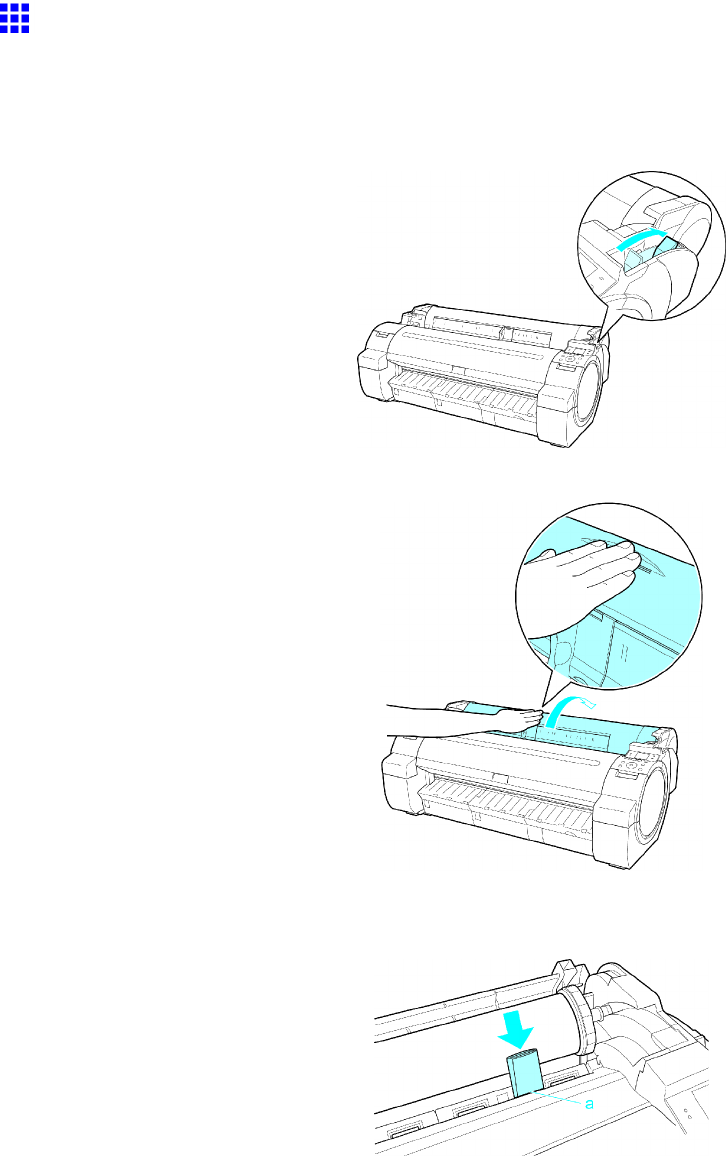 a