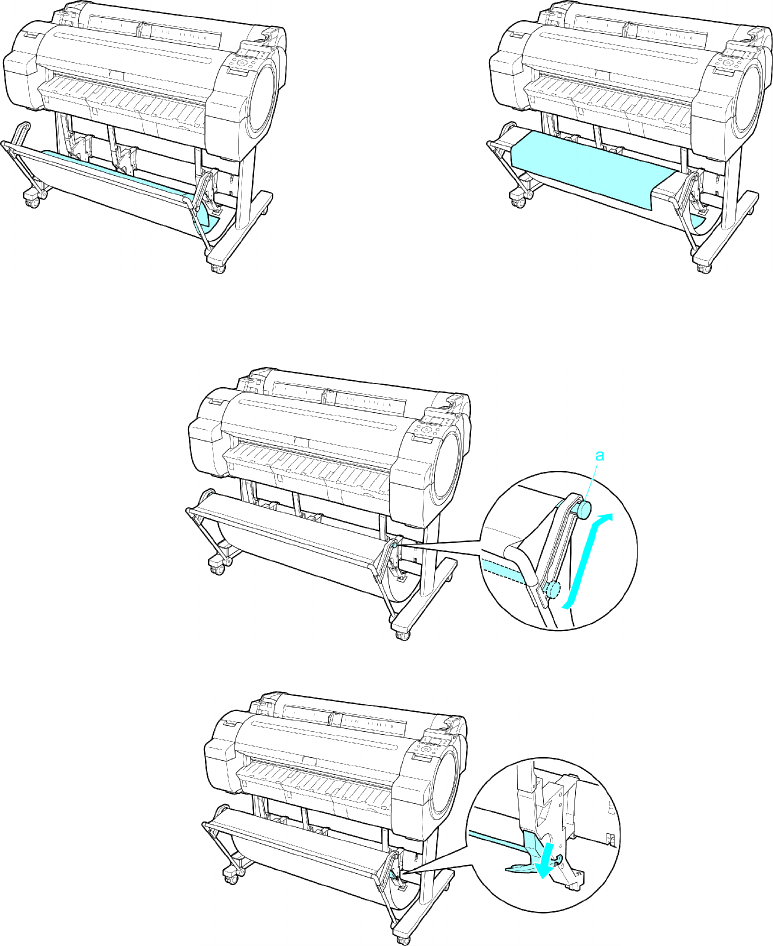 a