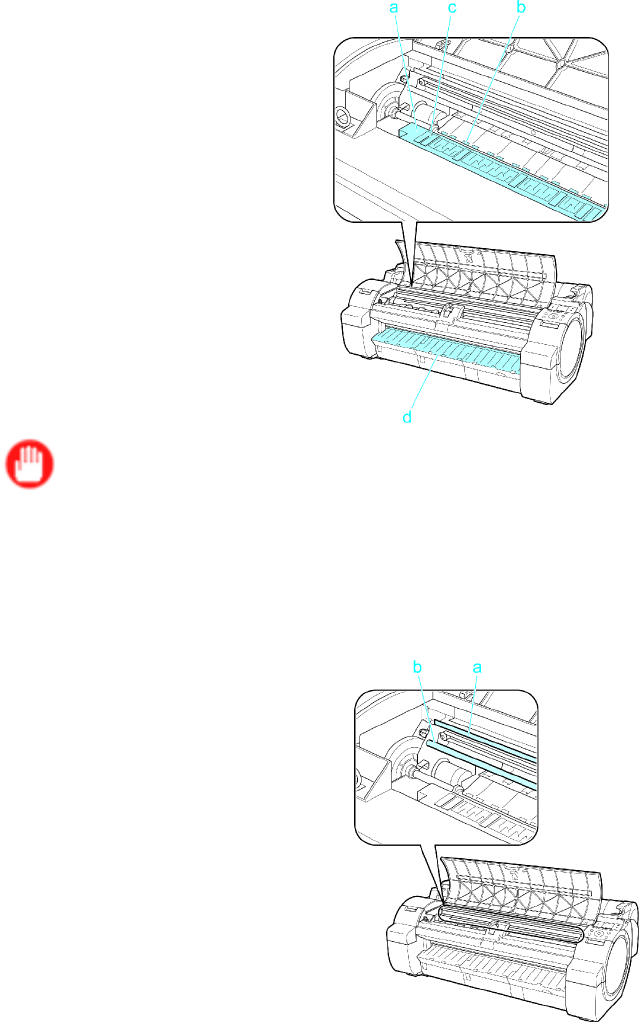 a
c
b
d

b
a