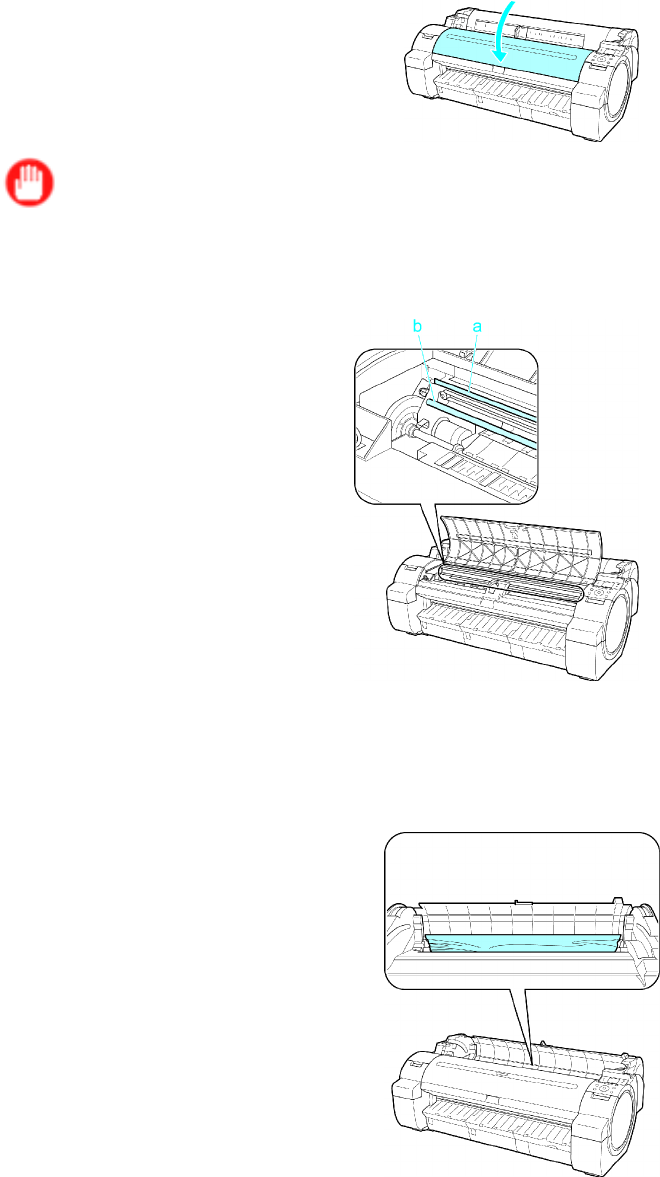 b
a