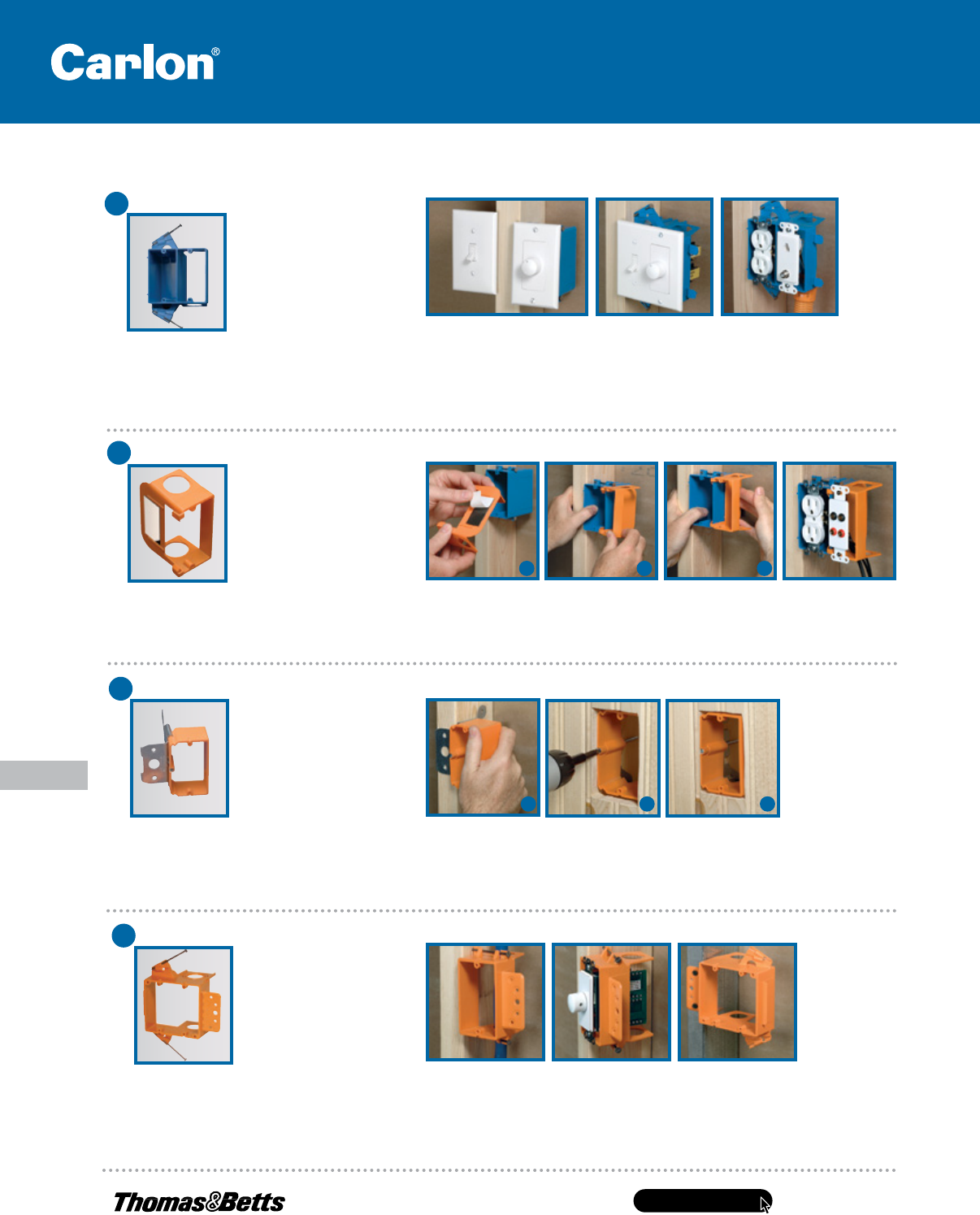 Carlon®

Thomas&Betts