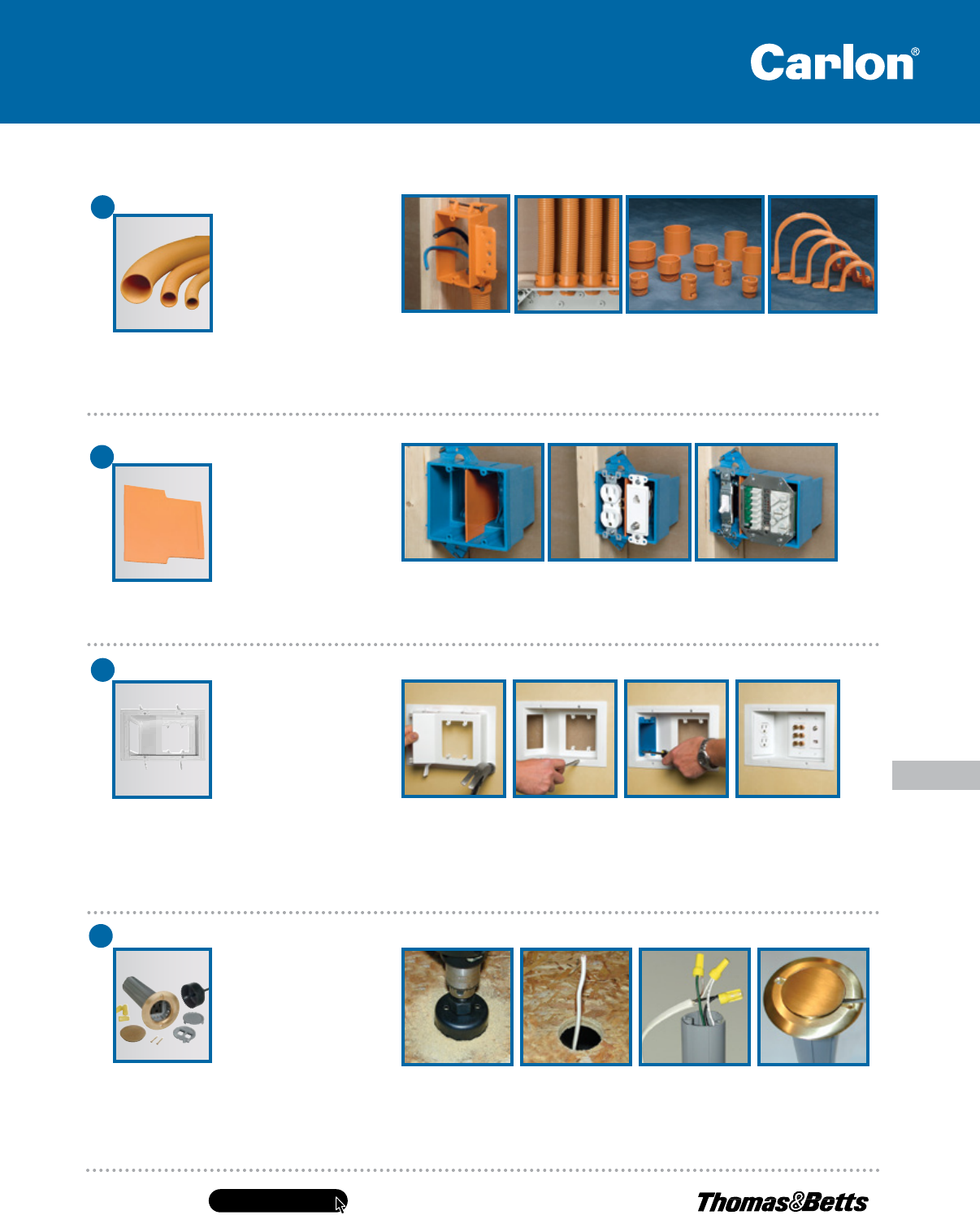 Carlon®

Thomas&Betts