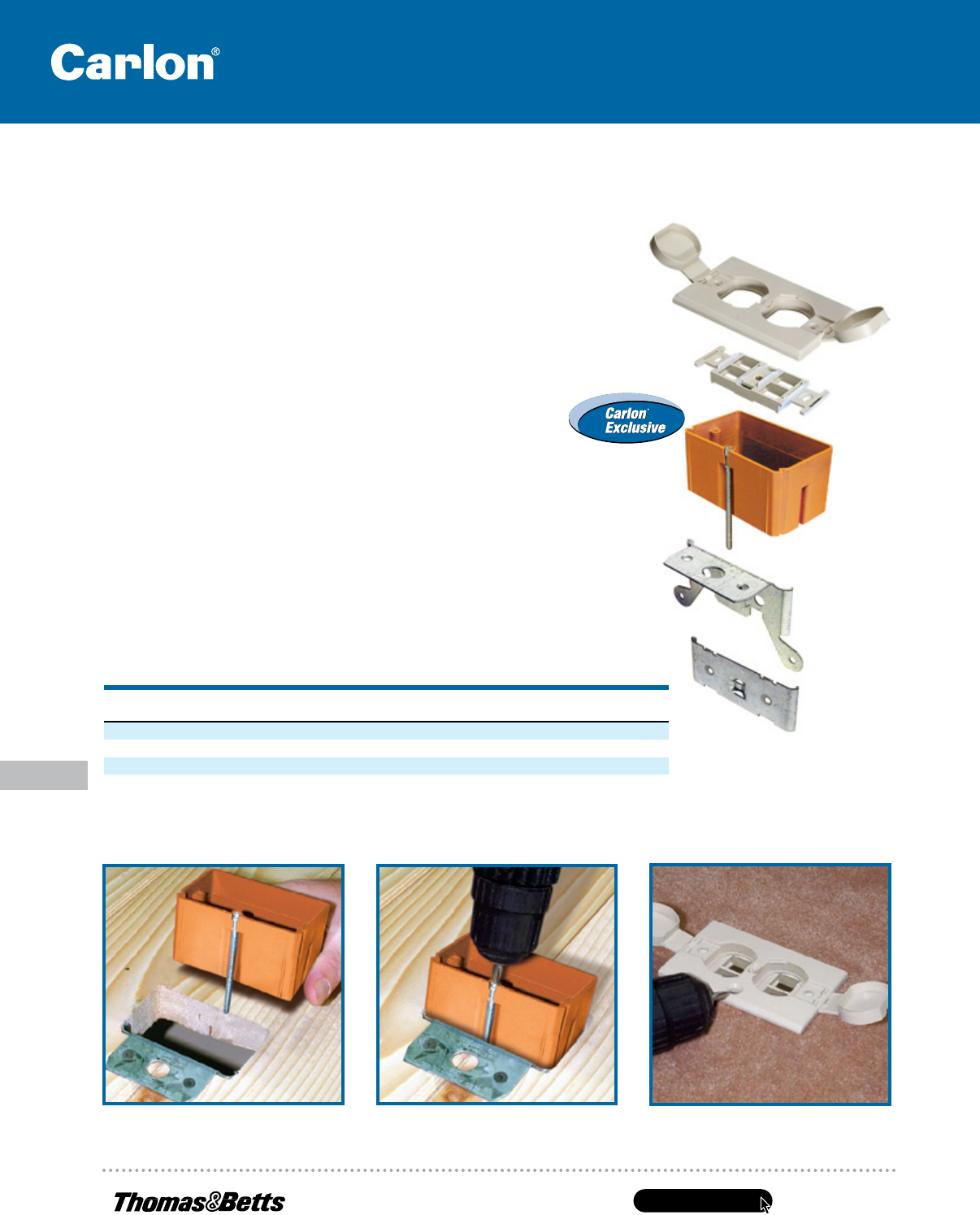 Carlon®

Carlon® Exclusive

Thomas&Betts