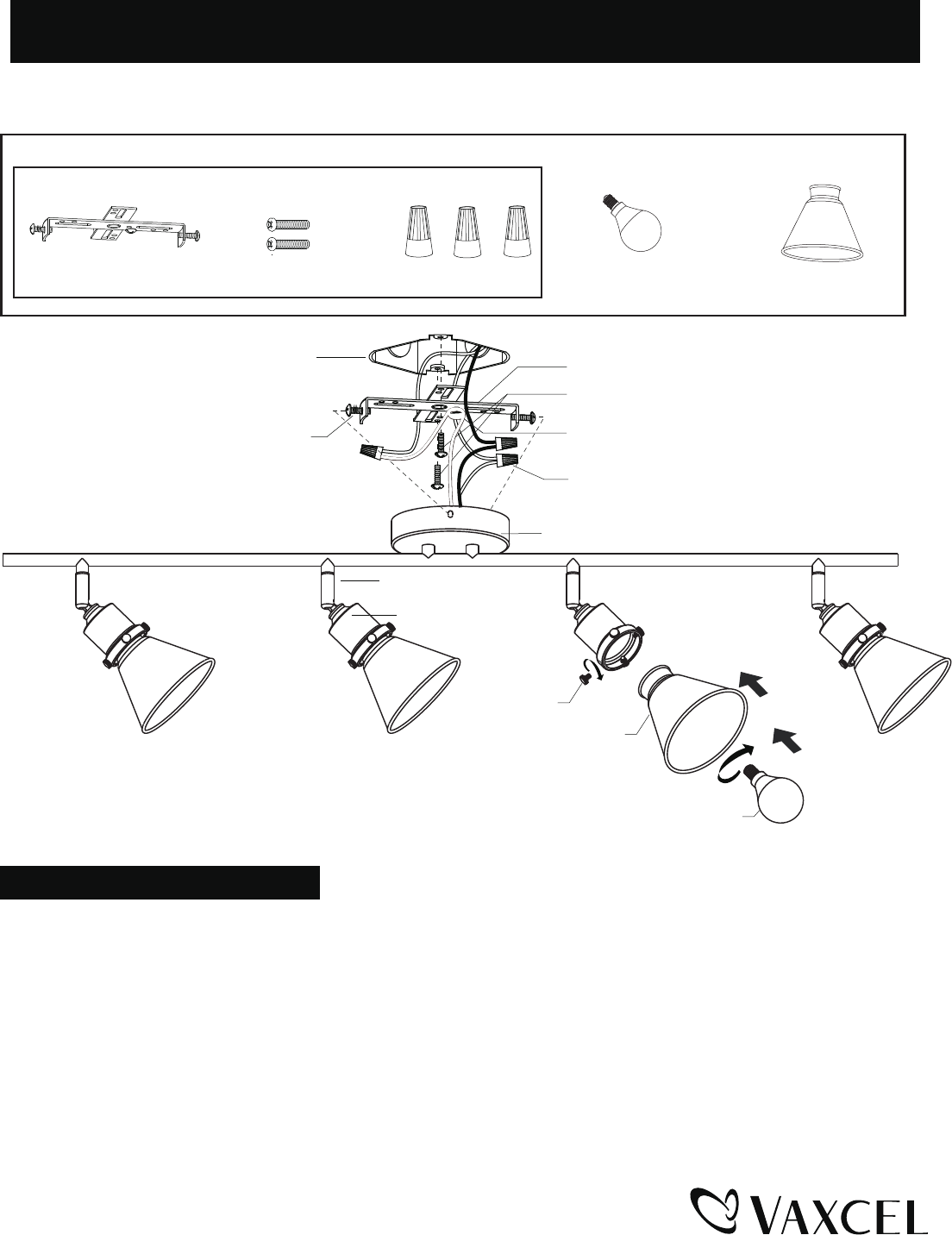 VAXCEL