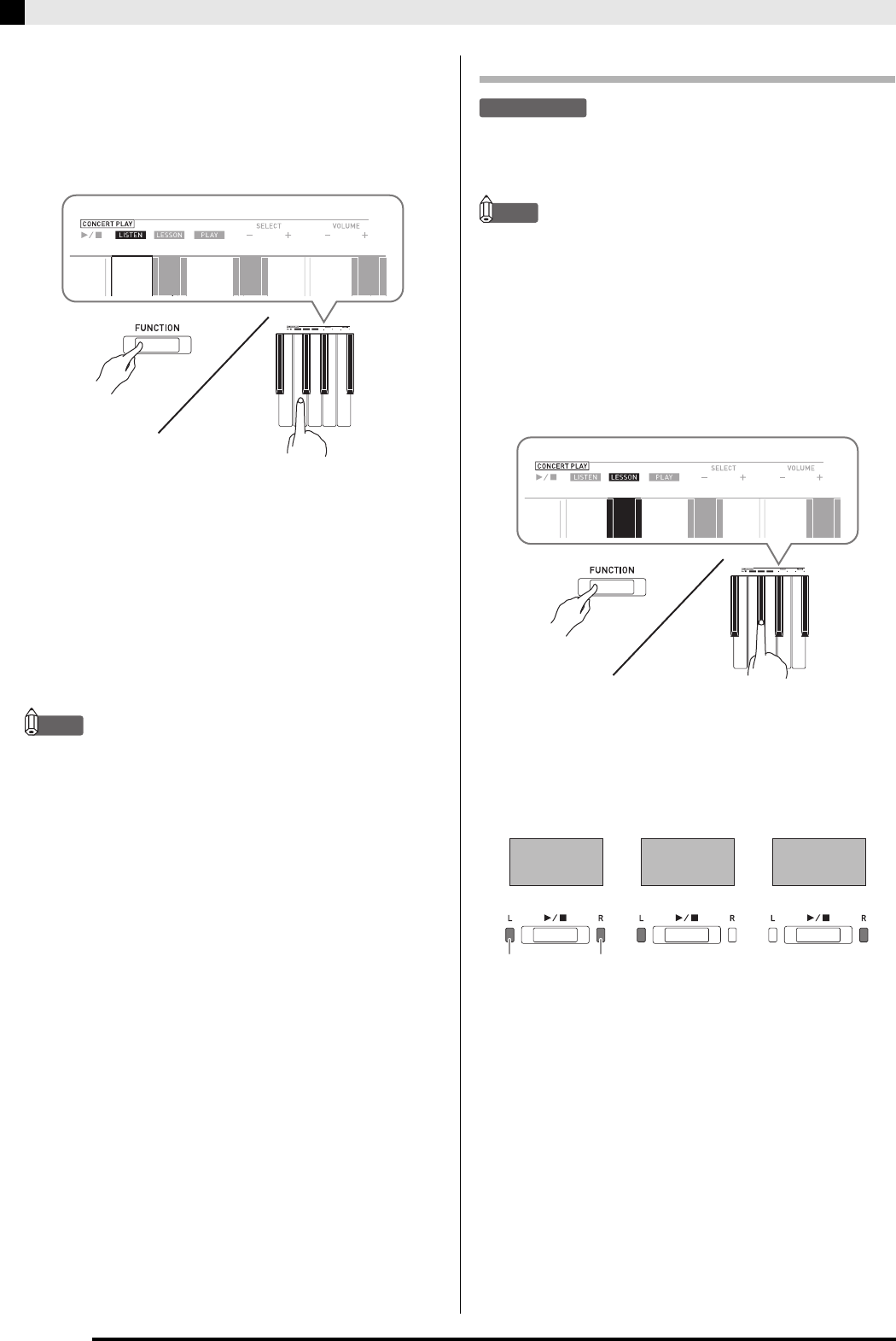 CONCERT PLAY
▶/■ LISTEN LESSON PLAY SELECT − + VOLUME − +

FUNCTION

CONCERT PLAY
▶/■ LISTEN LESSON PLAY SELECT − + VOLUME − +

FUNCTION

L ▶/■ R

L ▶/■ R

L ▶/■ R