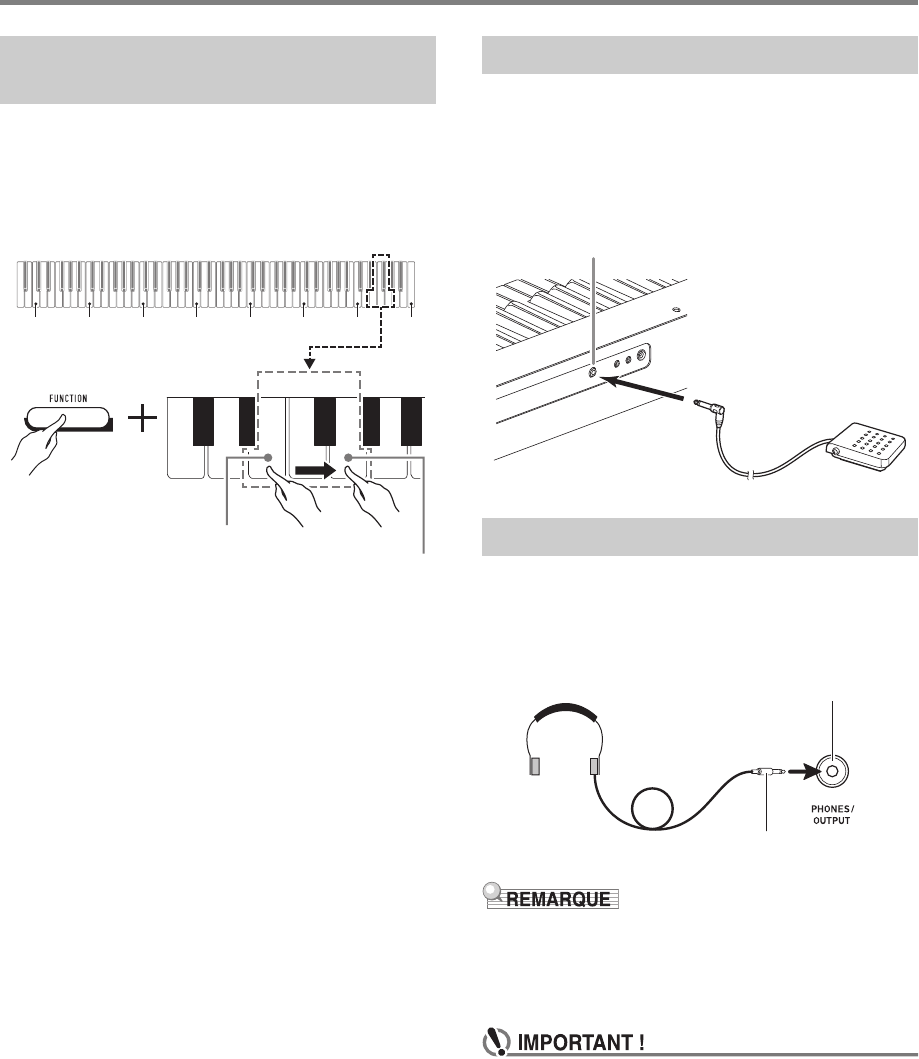 FUNCTION

PHONES/
OUTPUT

REMARQUE

IMPORTANT !