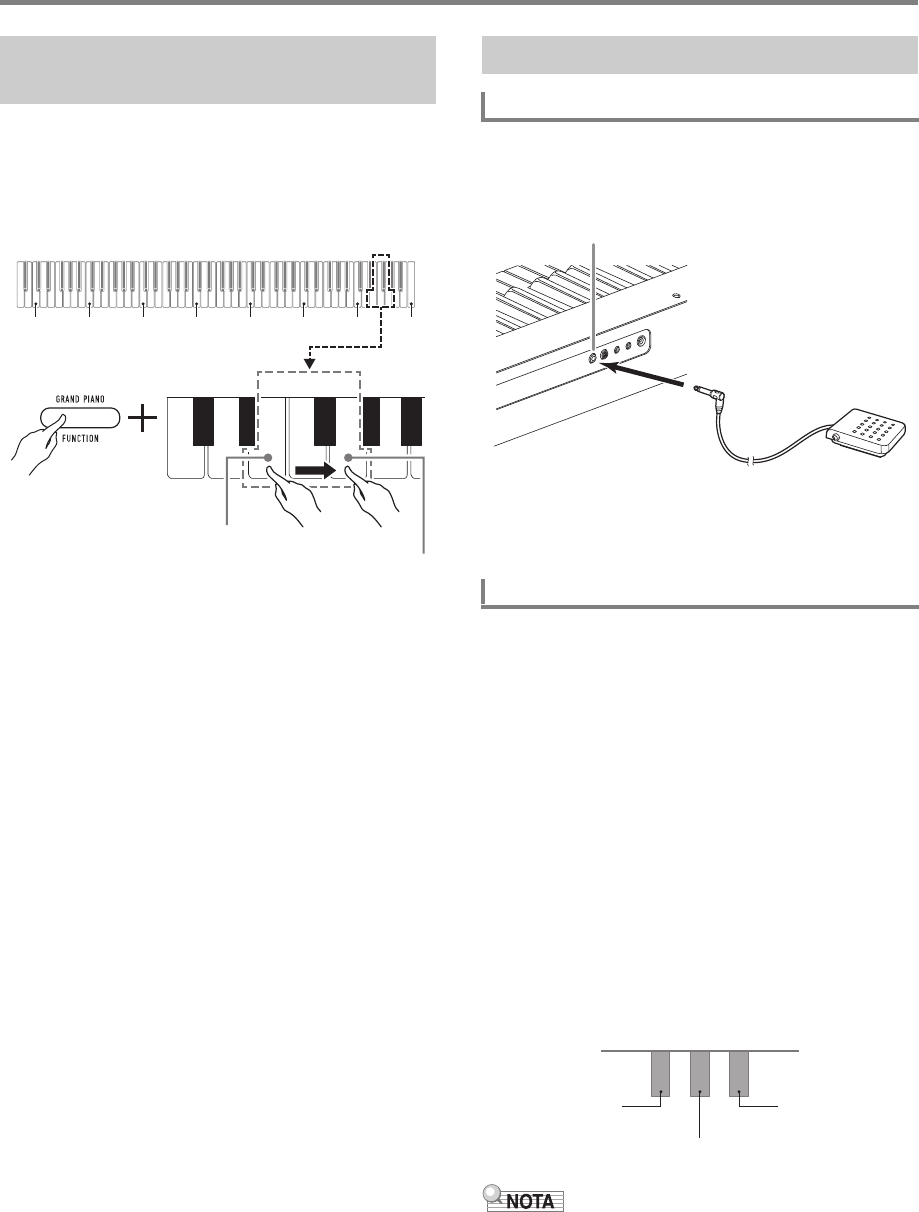 GRAND PIANO

FUNCTION

NOTA