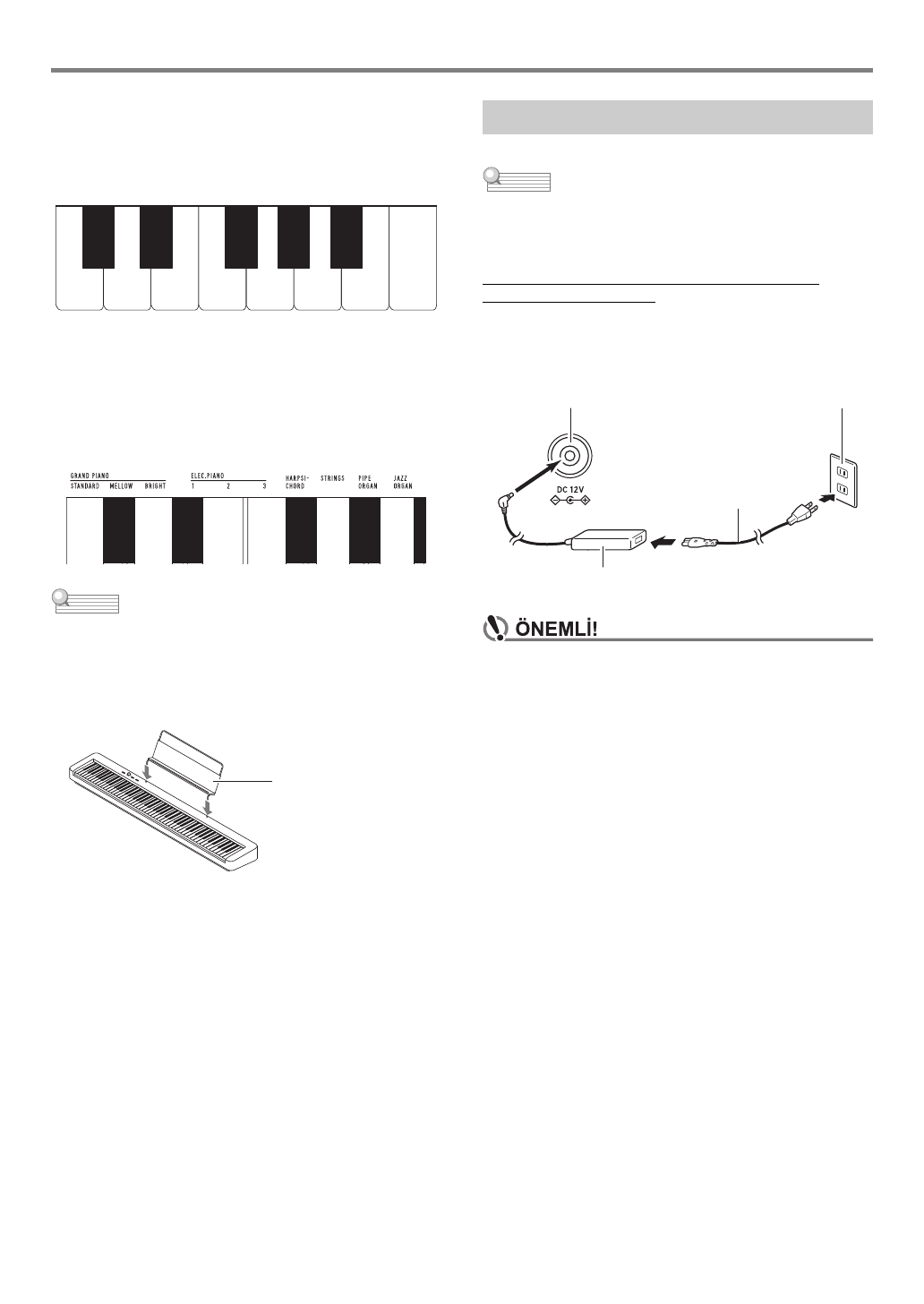 GRAND PIANO
STANDARD MELLOW BRIGHT
ELEC.PIANO
1 2 3
HARPSI-CHORD
STRINGS
PIPE ORGAN
JAZZ ORGAN

DC 12V

ÖNEMLİ!