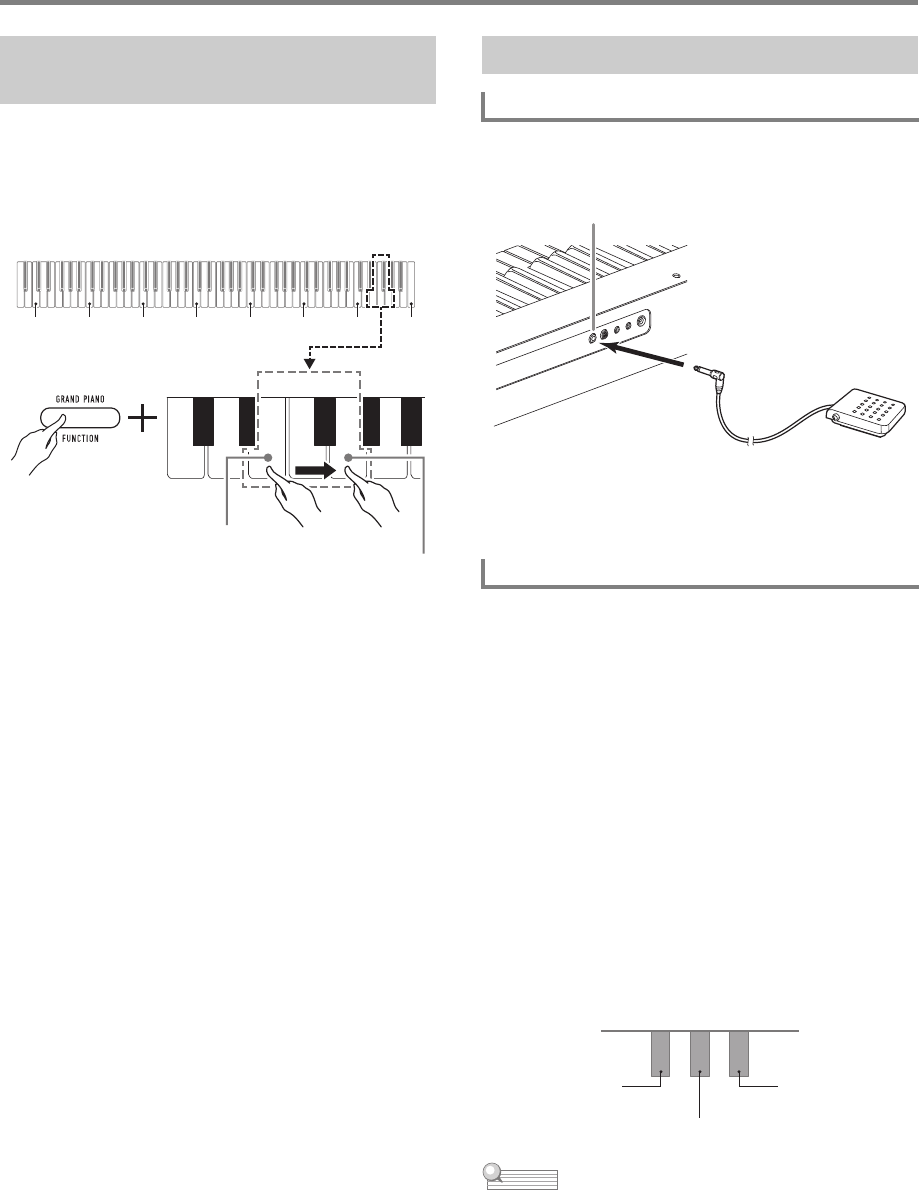 GRAND PIANO

FUNCTION