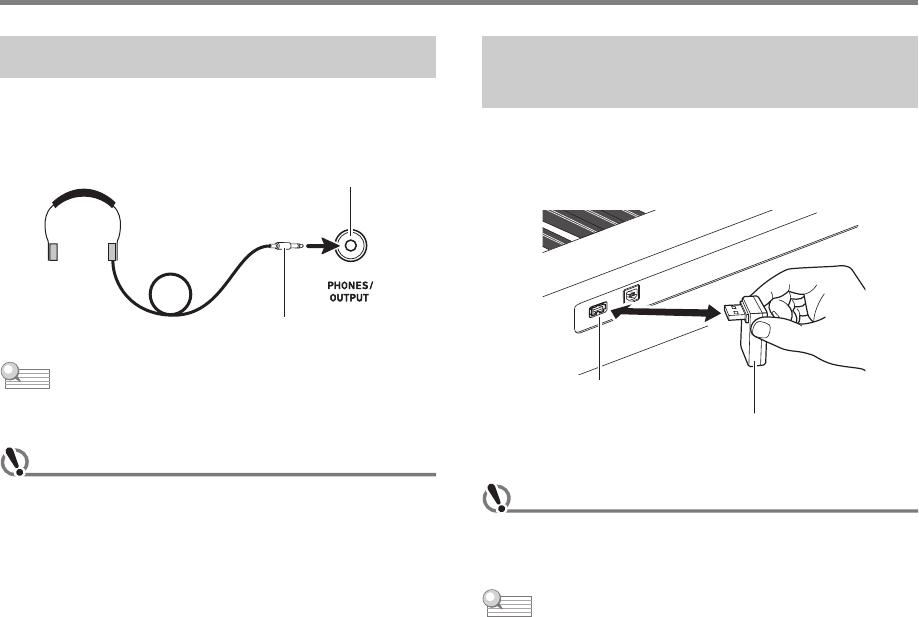 PHONES/
OUTPUT