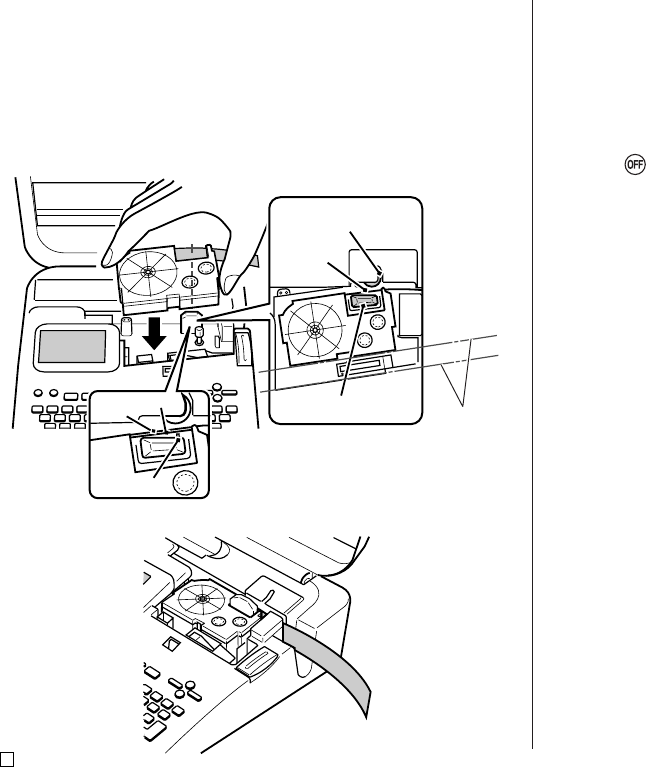 OFF