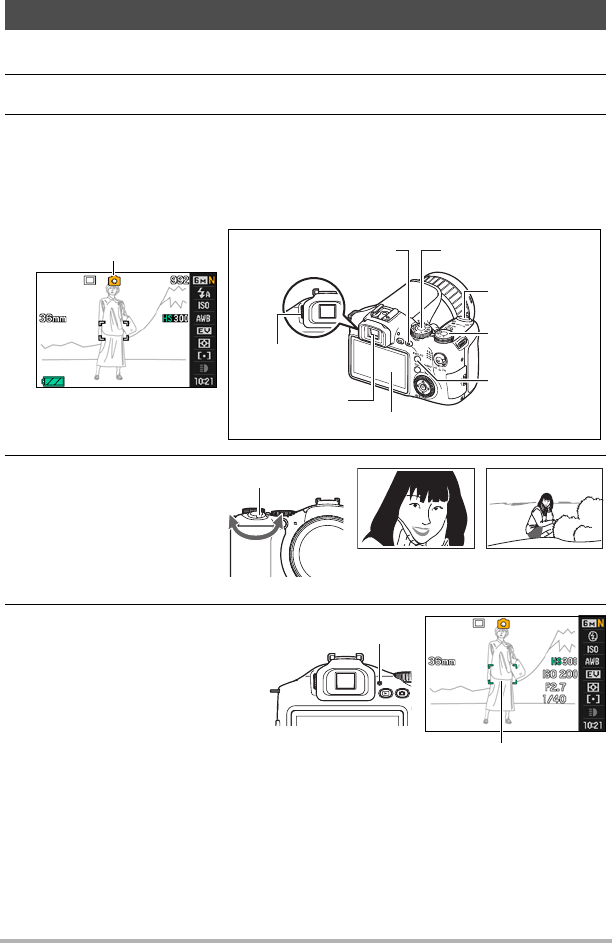 932
6M N
36mm
HS 300
ISO
AWB
EV
10:21

6M N
36mm
HS 300
ISO 200
F2.7
1/40
ISO
AWB
EV
10:21