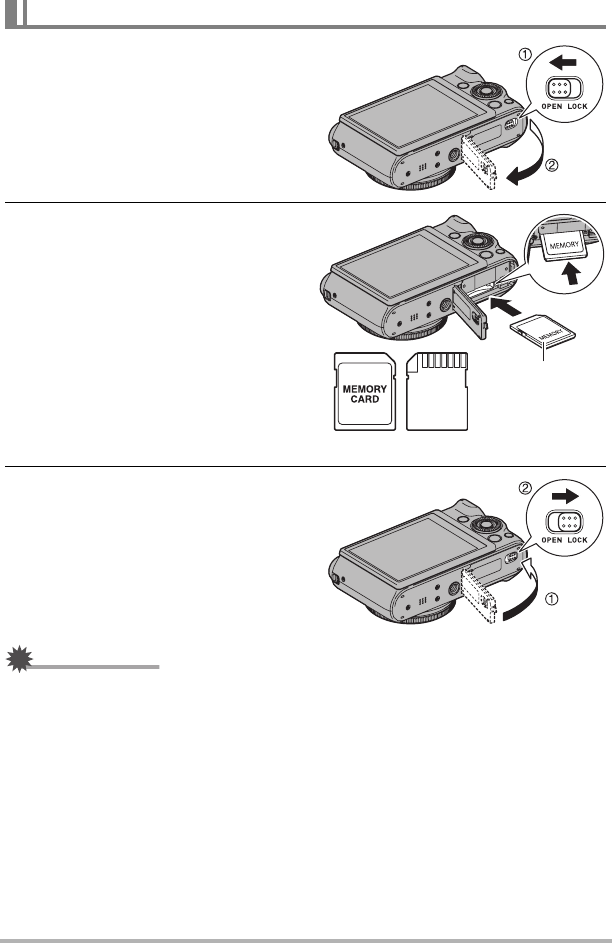 ①

OPEN LOCK

②

MEMORY

MEMORY

MEMORY CARD

②

OPEN LOCK

①