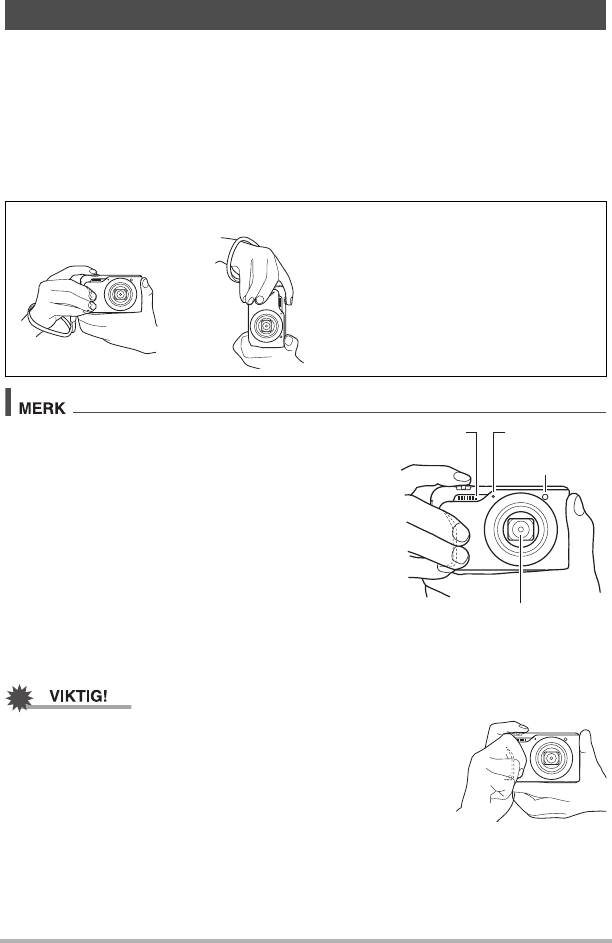 MERK

VIKTIG!