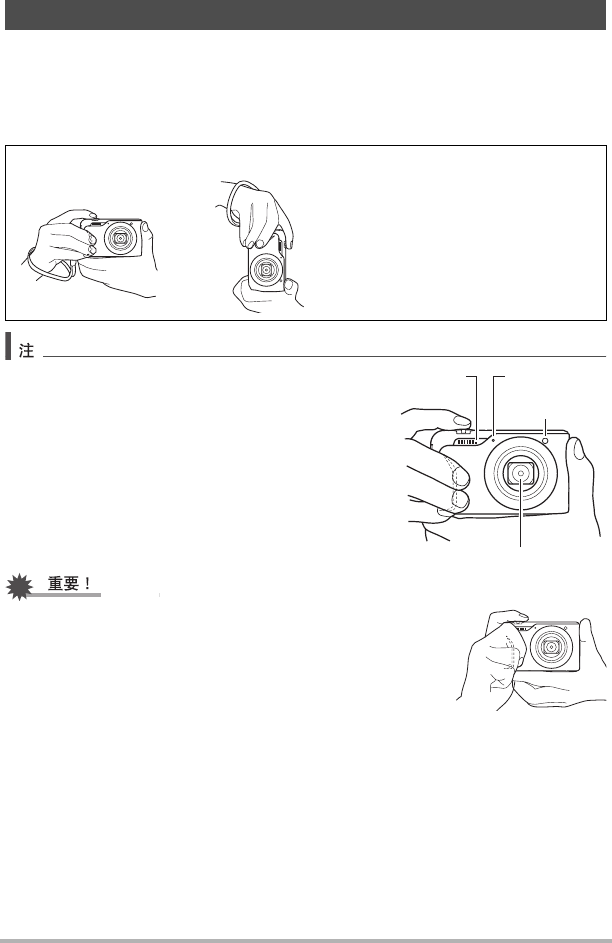 注

重要！