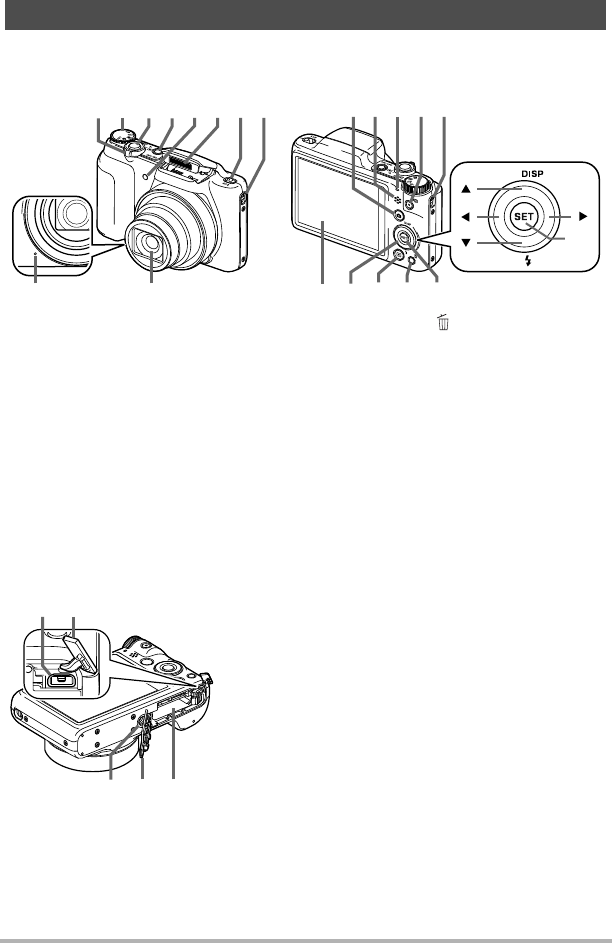 DISP

SET