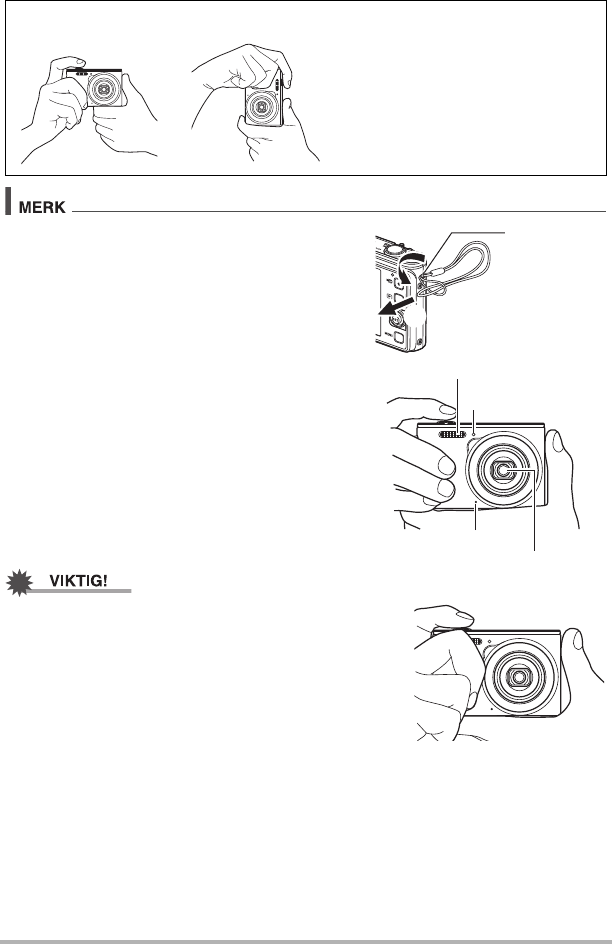 MERK

VIKTIG!