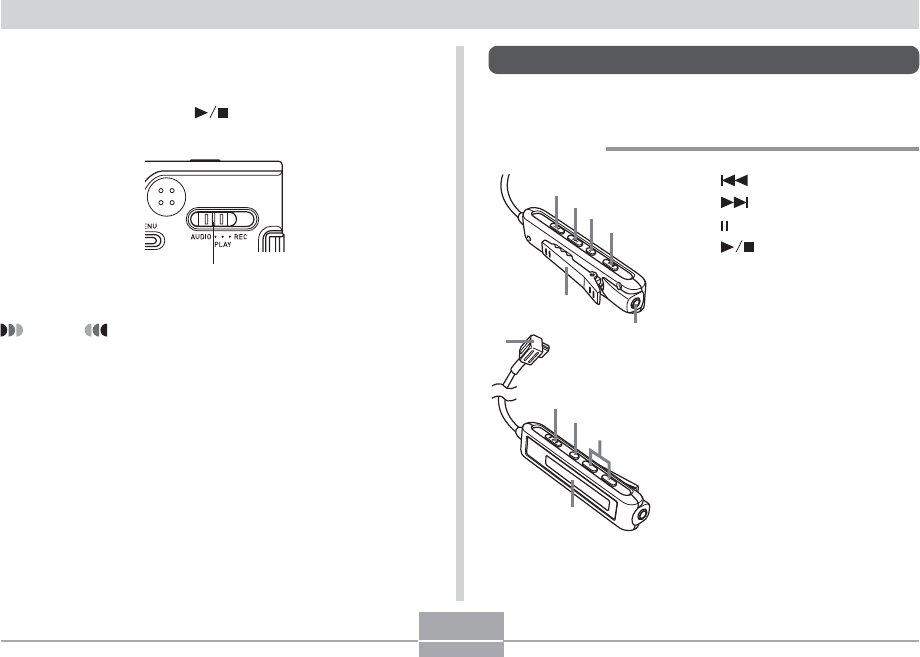 ▶/■

ENU

AUDIO • • • REC
PLAY

⏮

⏭

II

▶/■