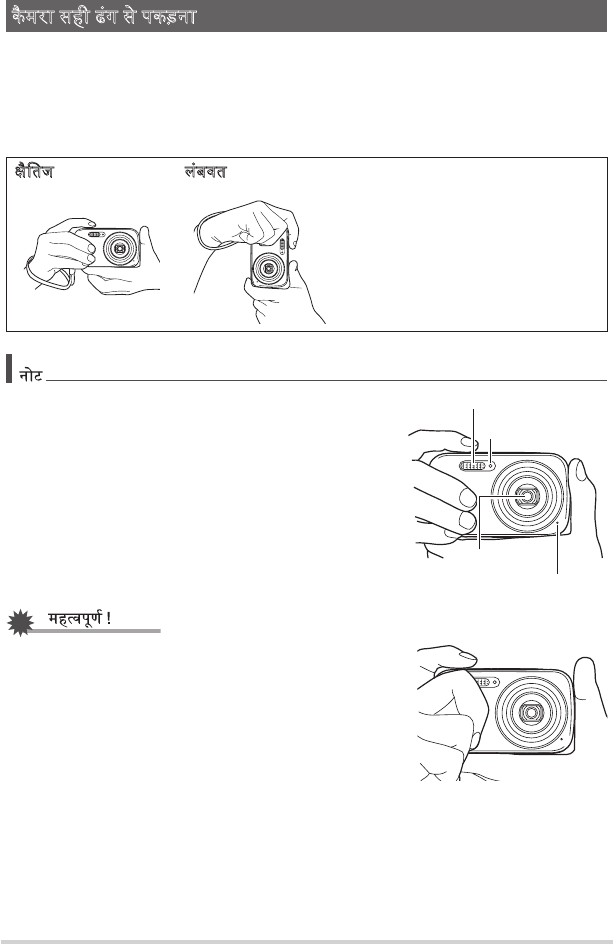 कैमरा सही ढंग से पकड़ना

क्षैतिज

लंबवत

नोट

महत्वपूर्ण !