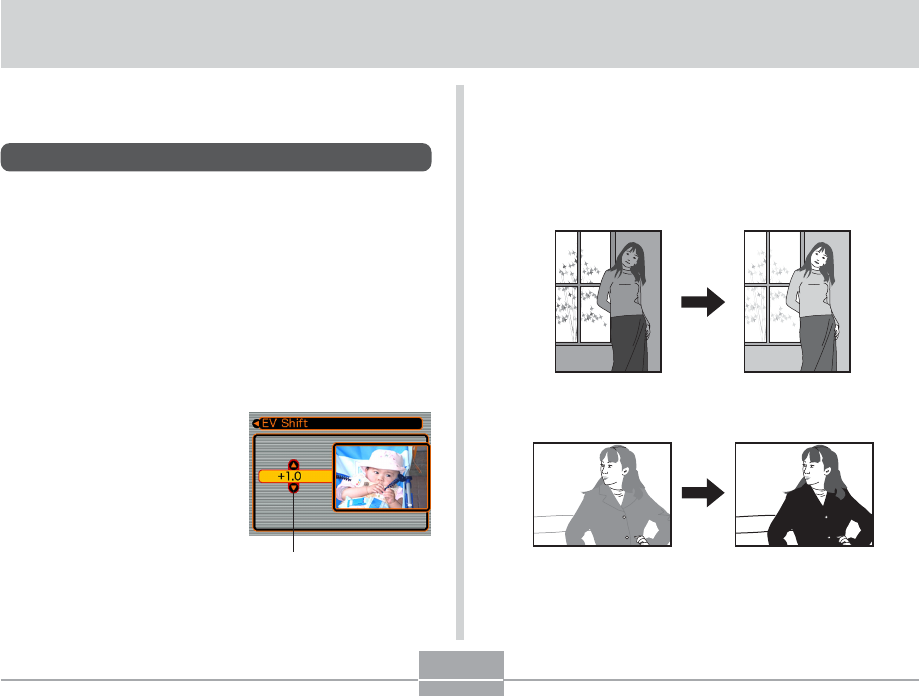 EV Shift

+1.0