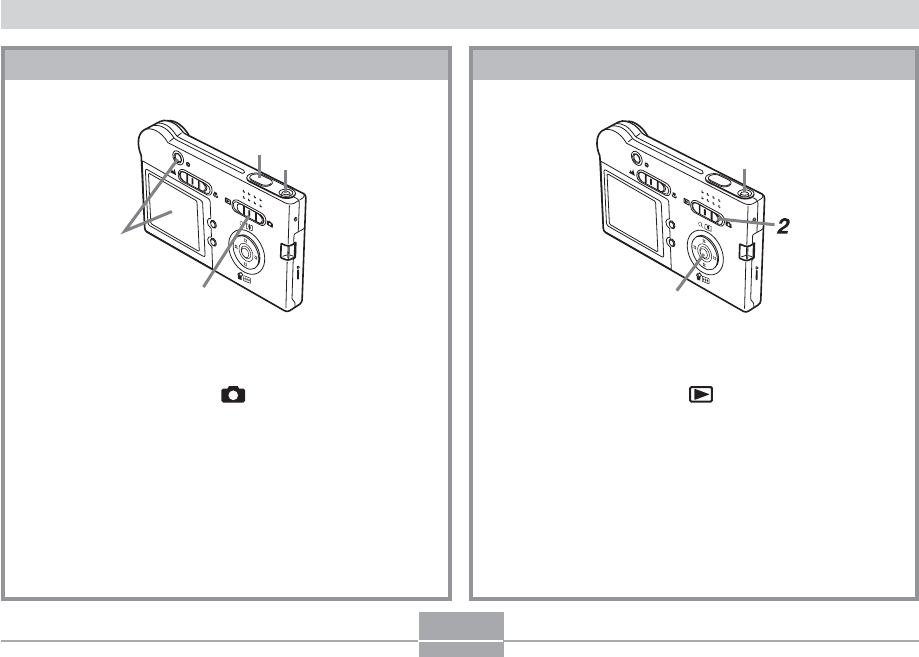 2