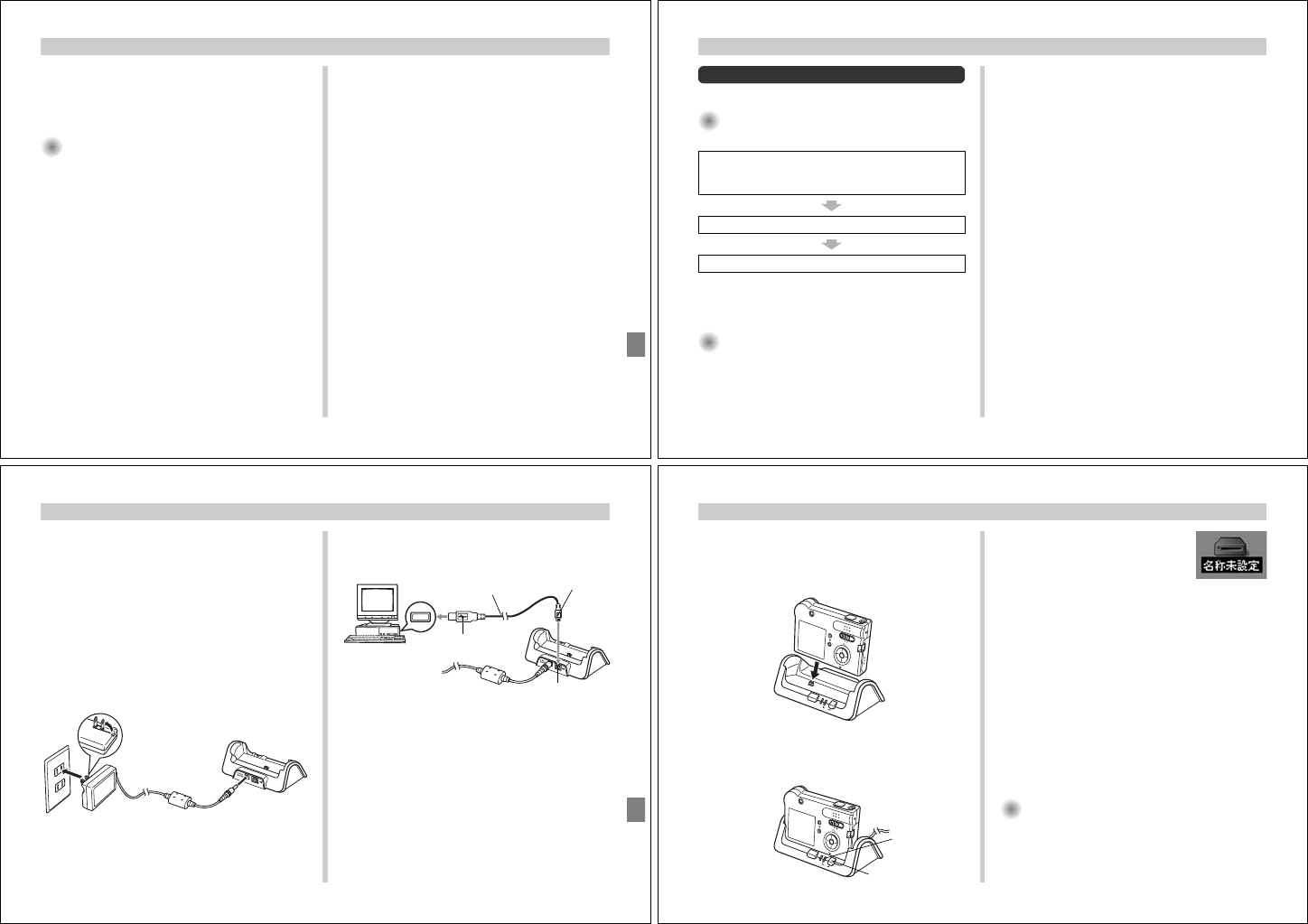 名称未設定