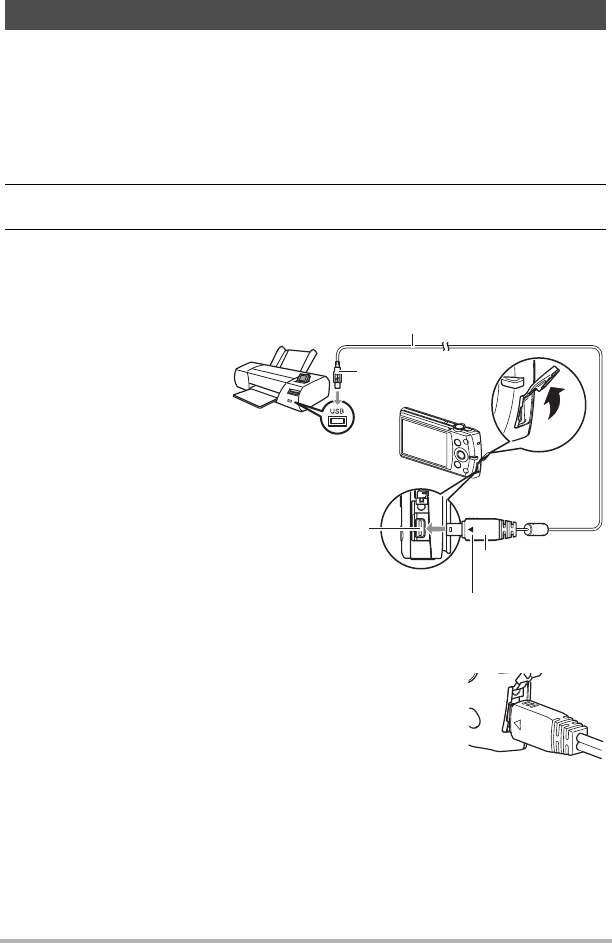 USB