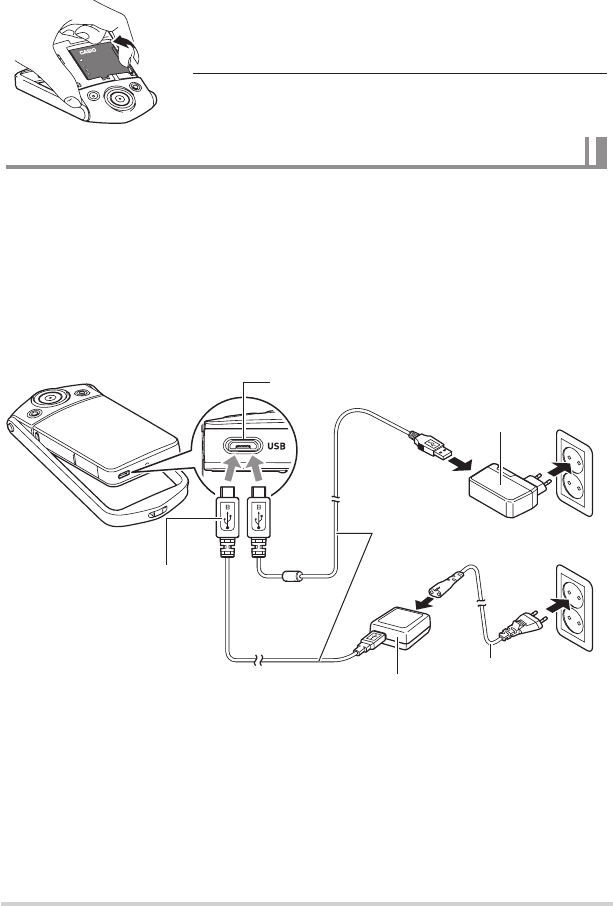 CASIO

USB