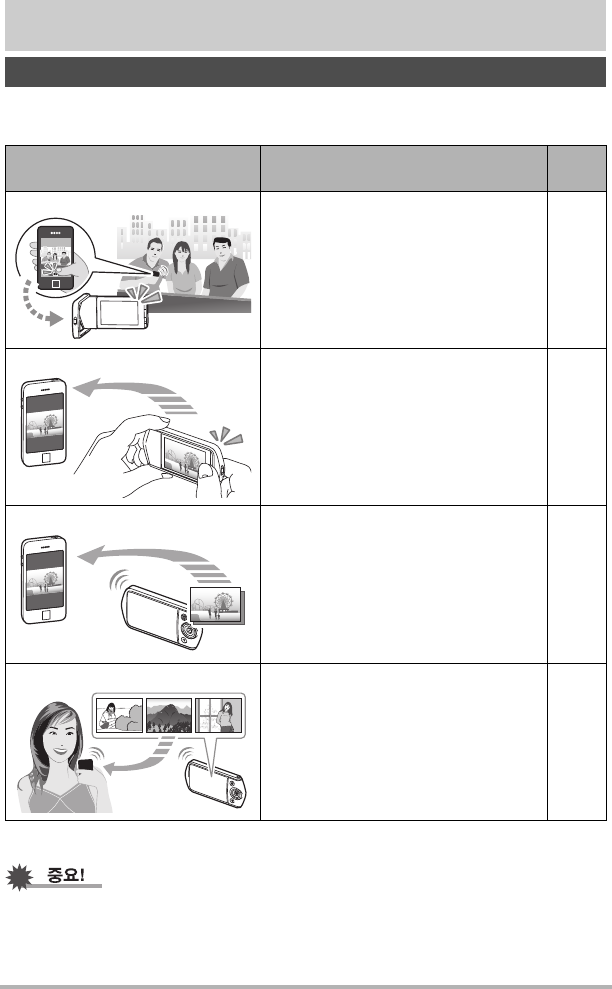 중요!