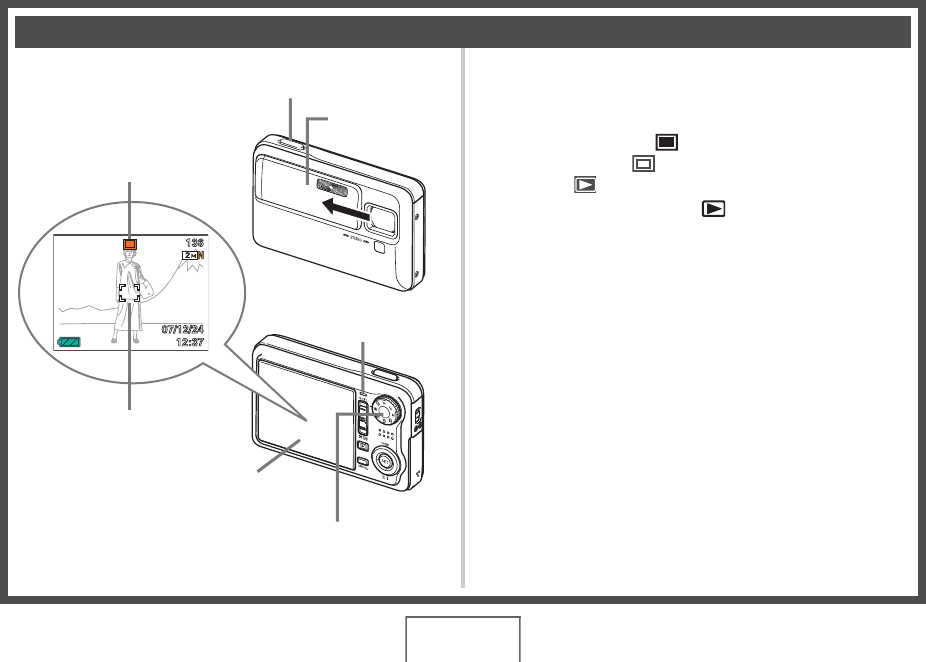 136

2M N

07/12/24

12:37