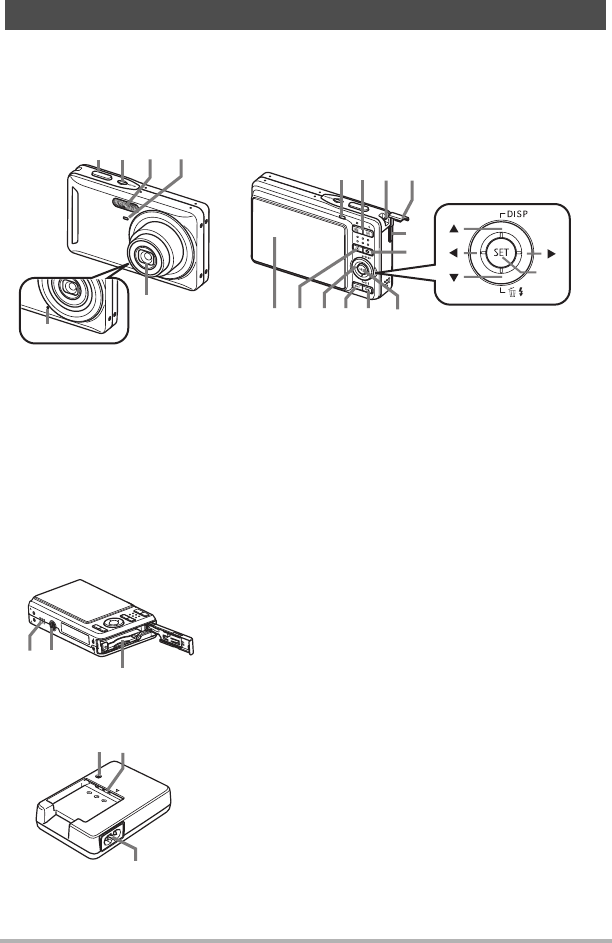 DISP
SET