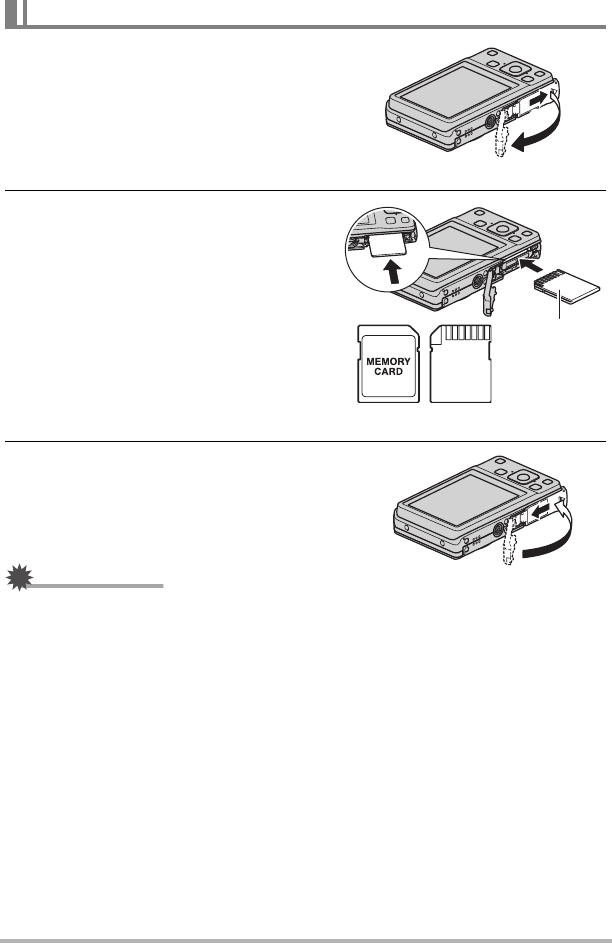 MEMORY CARD