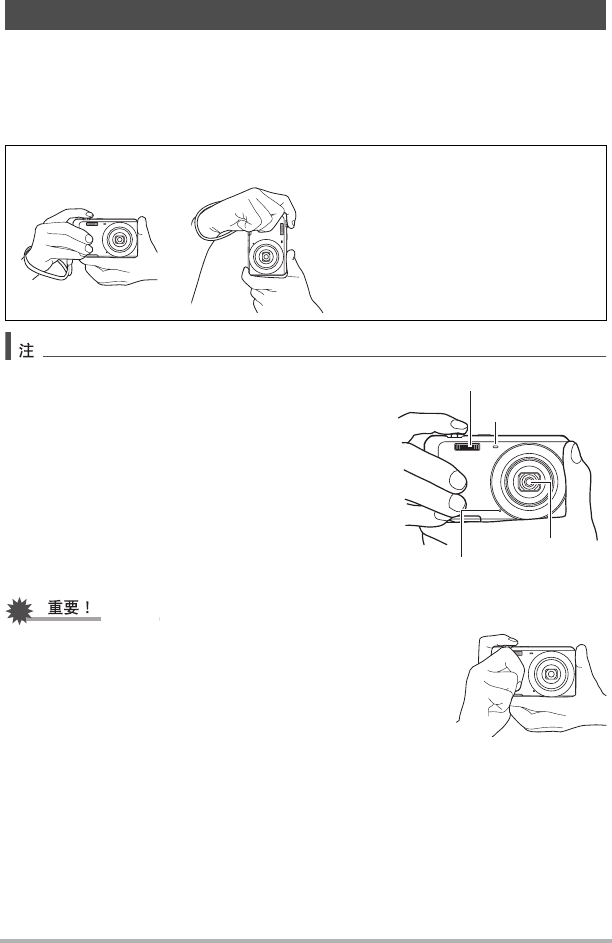 注

重要！