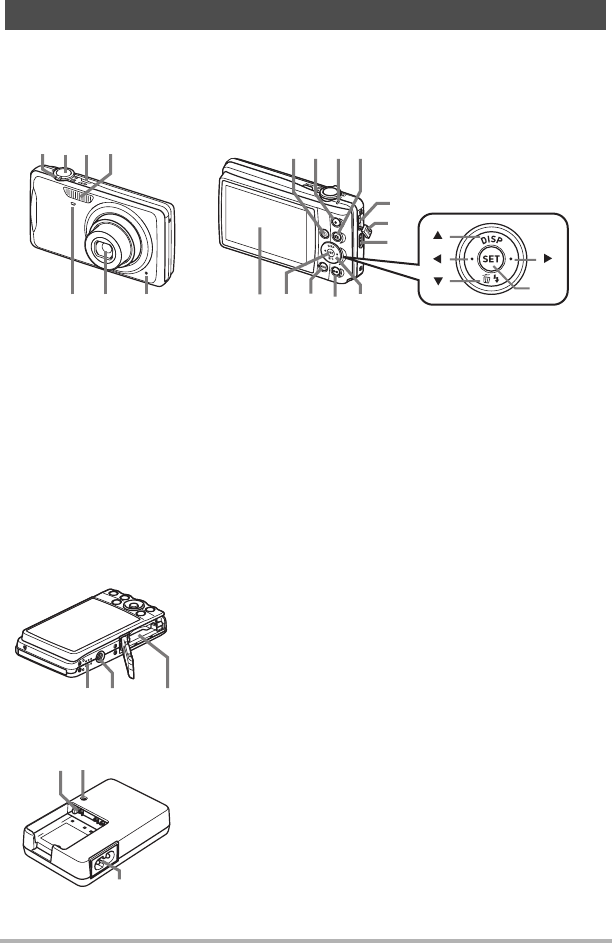 DISP
SET