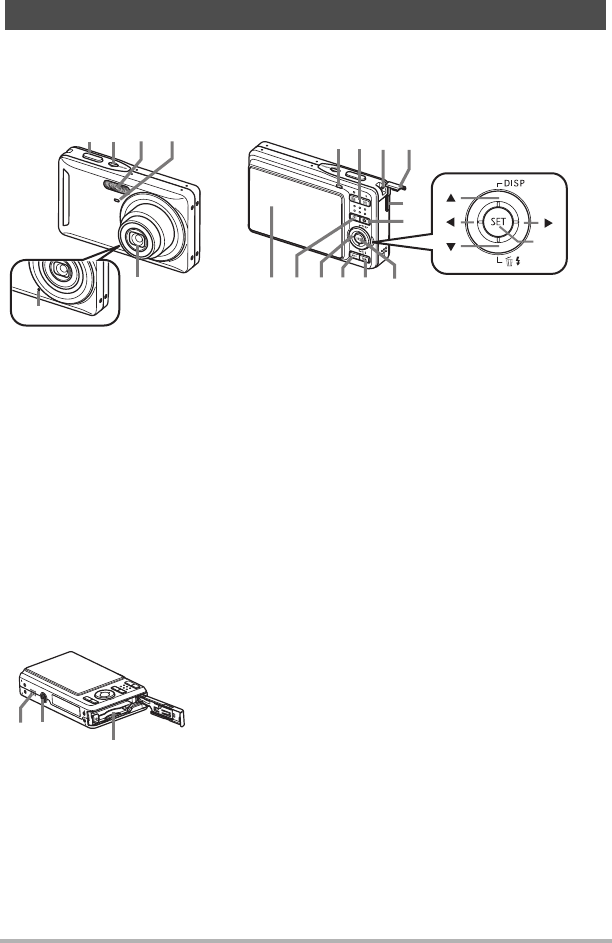 DISP

SET