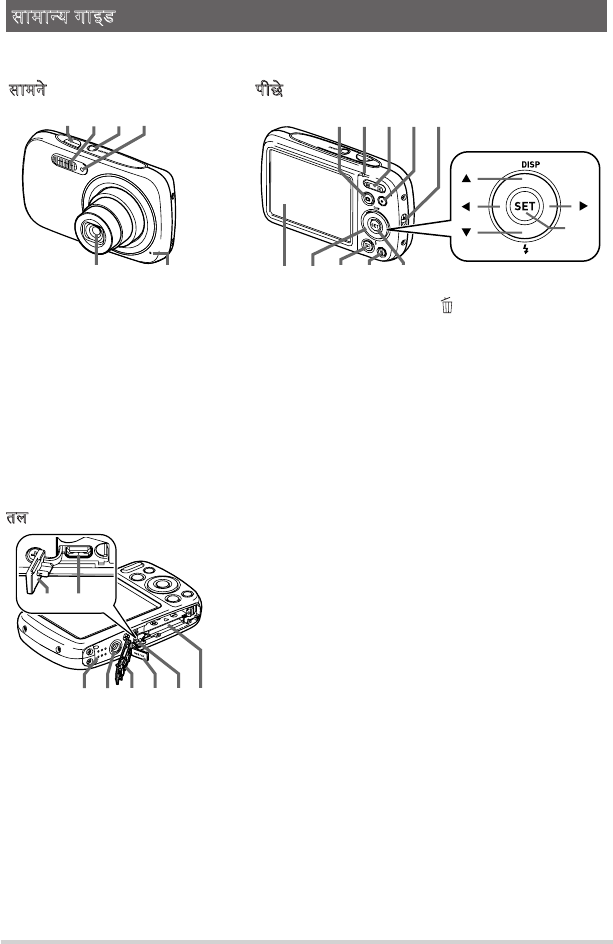 सामान्य गाइड

सामने

पीछे

DISP

SET

तल