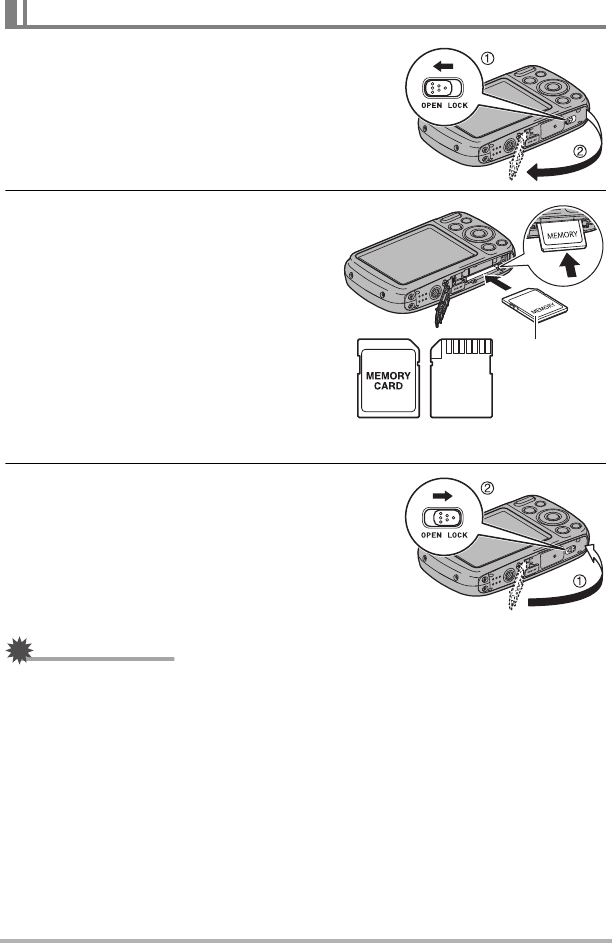 ①

OPEN LOCK

②

MEMORY

MEMORY

MEMORY CARD

②

OPEN LOCK

①