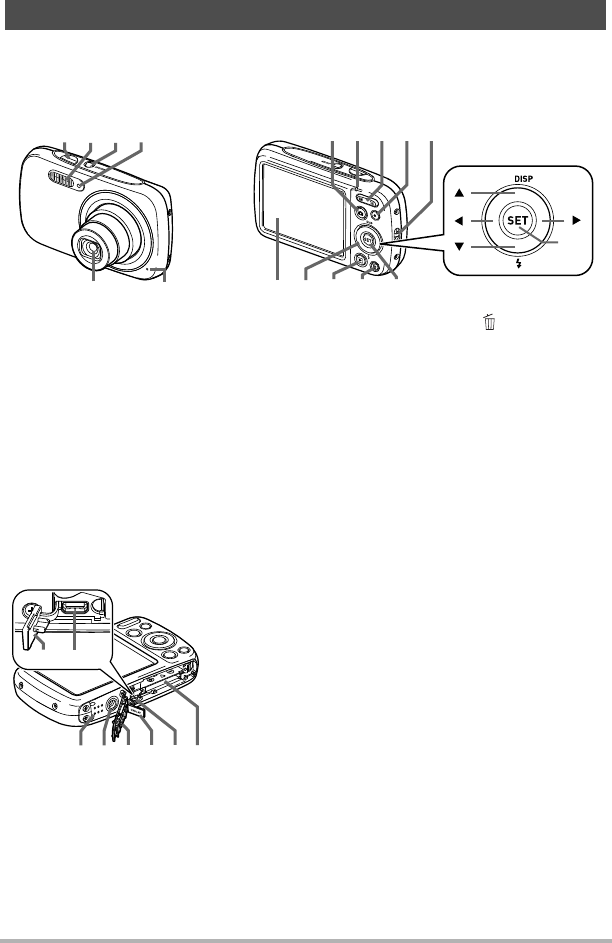 DISP

SET