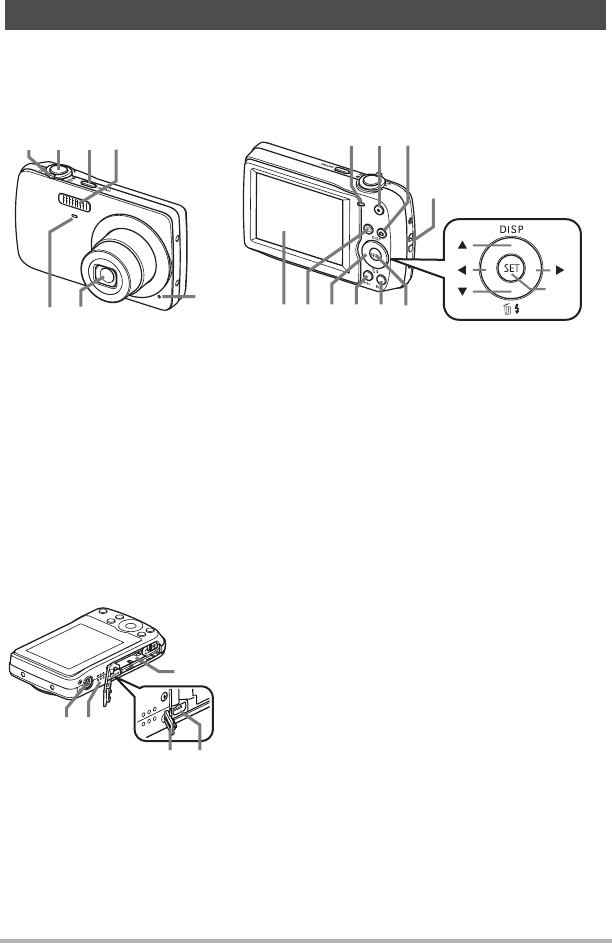 DISP

SET