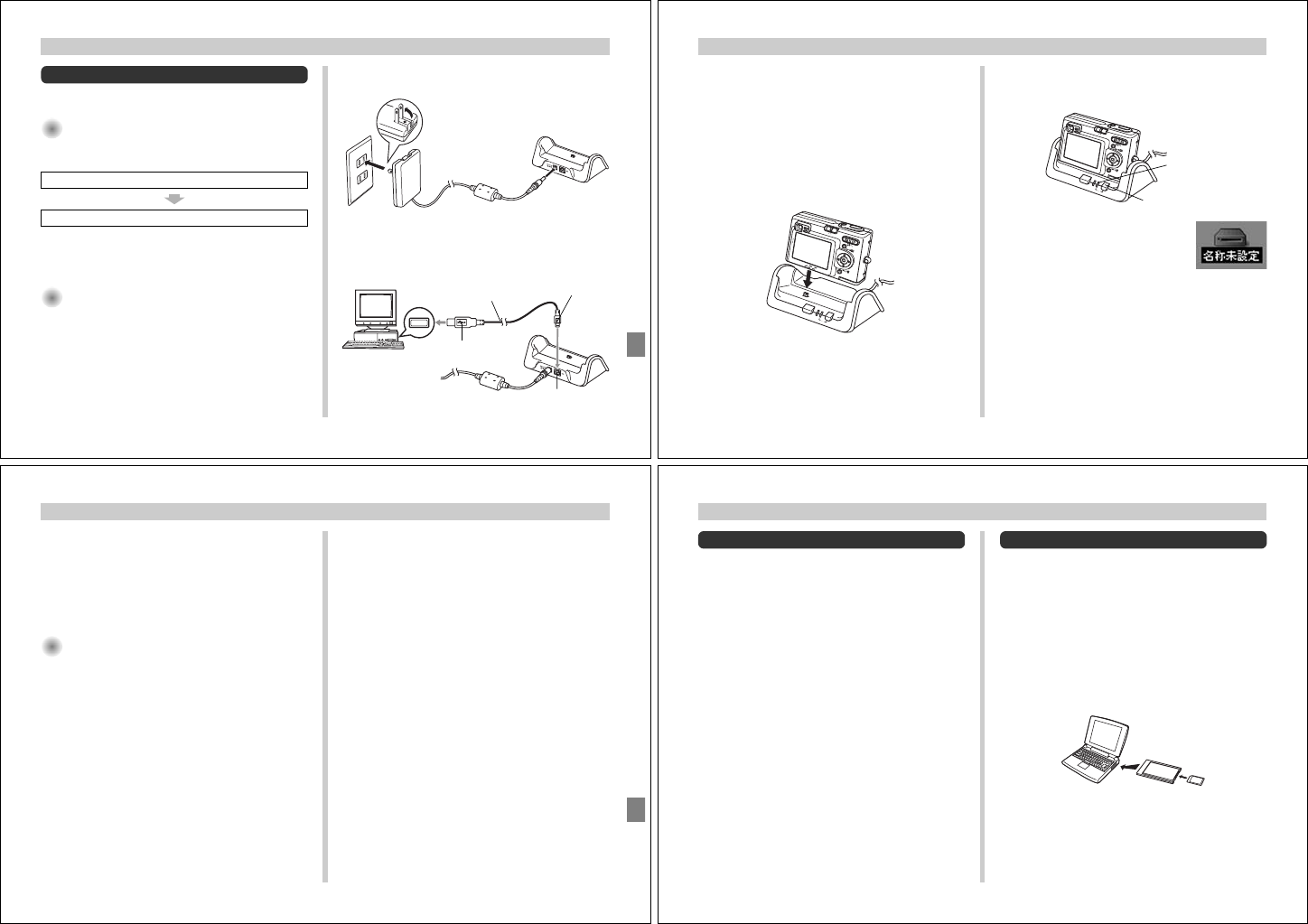 名称未設定