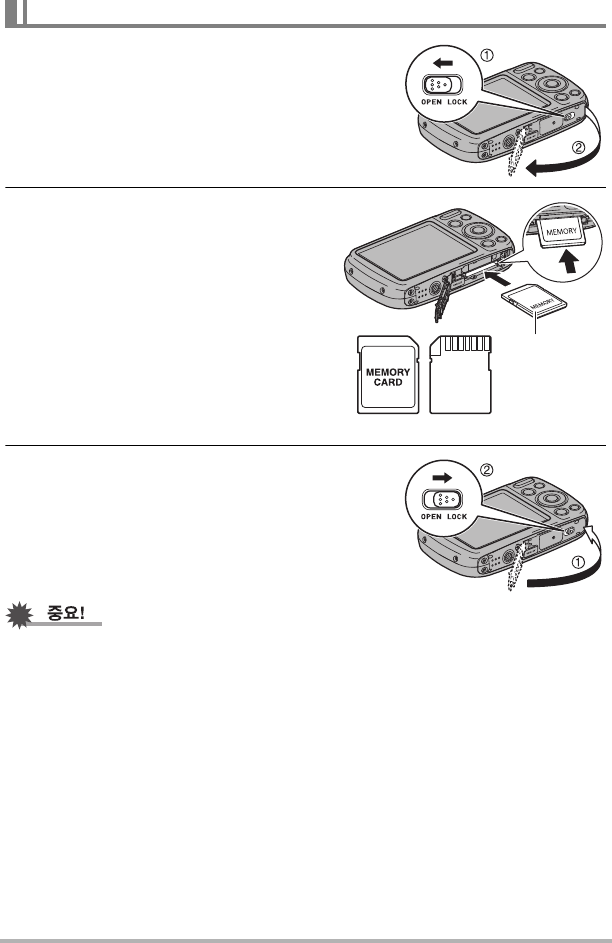 ①

OPEN LOCK

②

MEMORY

MEMORY

MEMORY CARD

②

OPEN LOCK

①

중요!