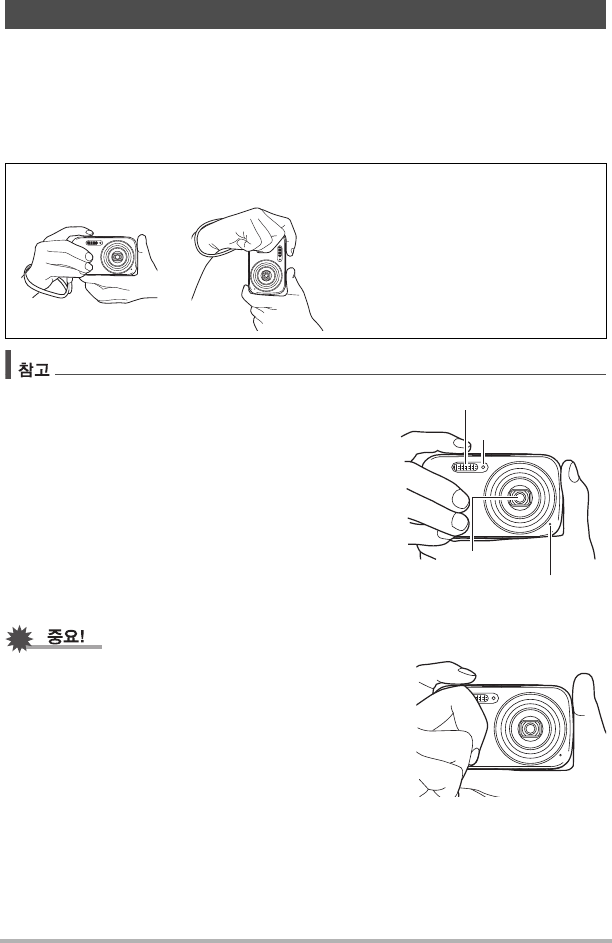 참고

중요!