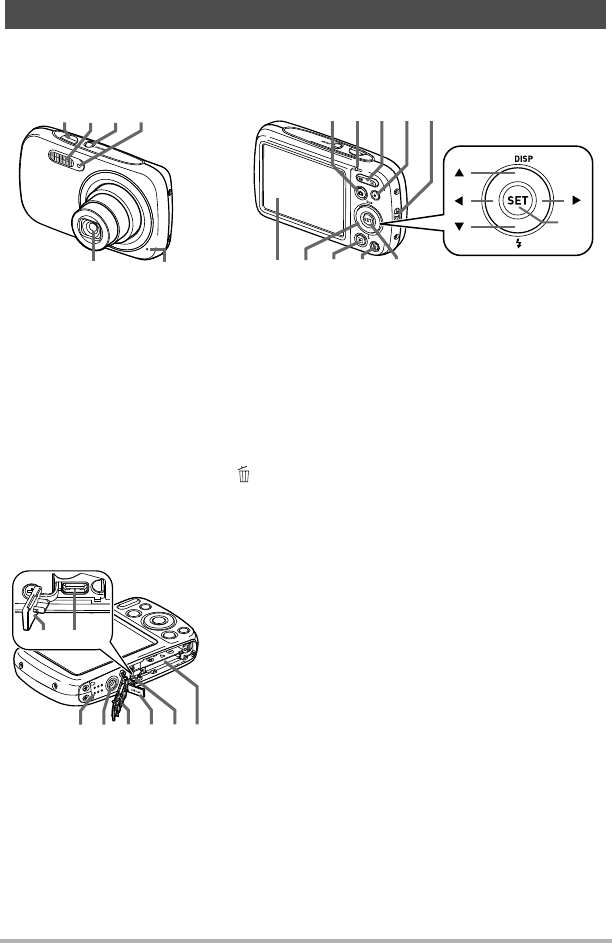 DISP

SET