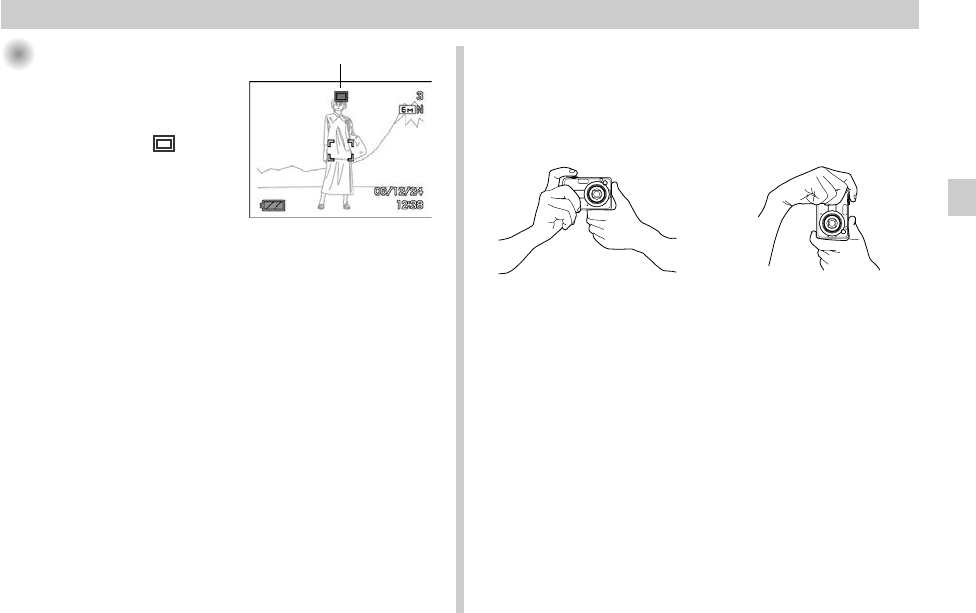 3

6M N

08/12/24
12:38