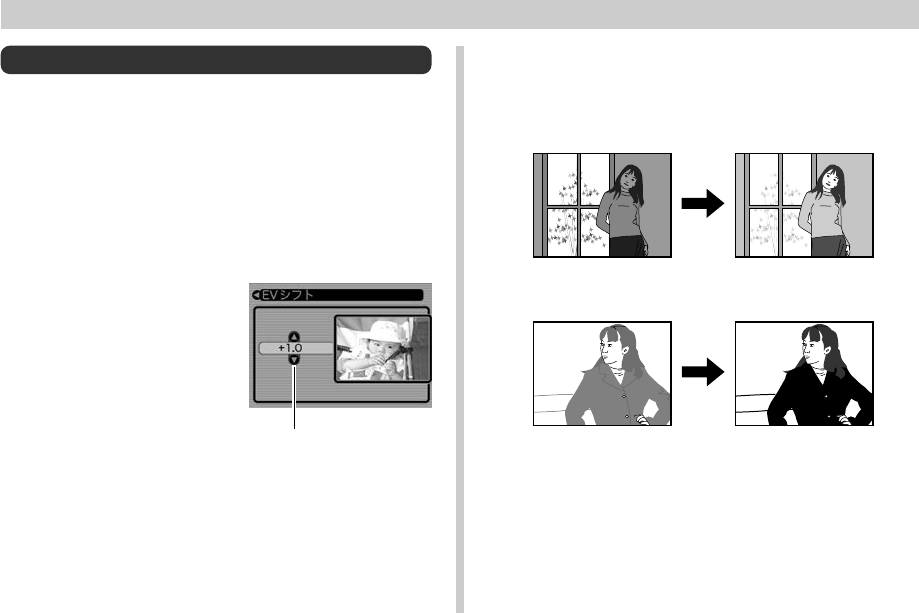 EVシフト

+1.0