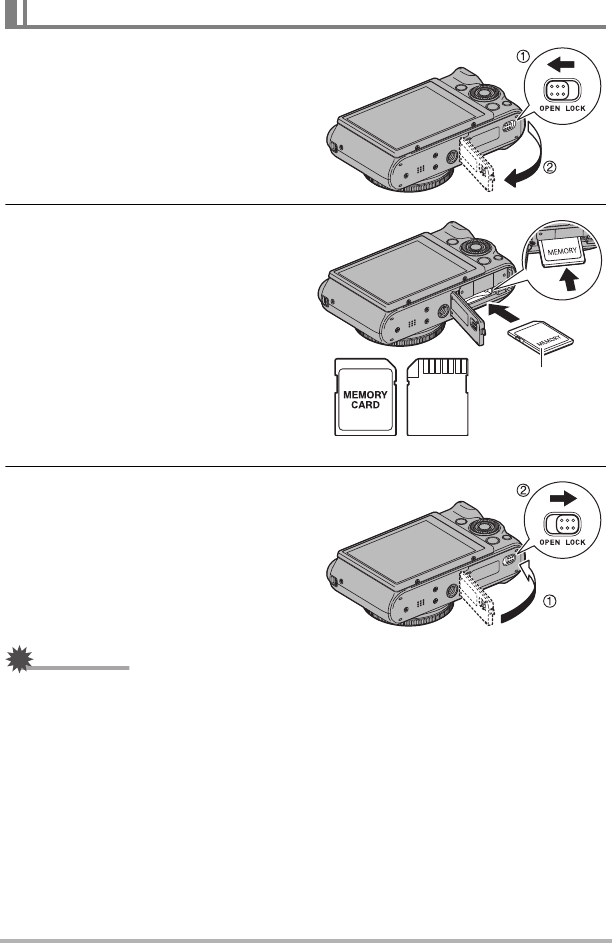 ①

OPEN LOCK

②

MEMORY

MEMORY

MEMORY CARD

②

OPEN LOCK

①