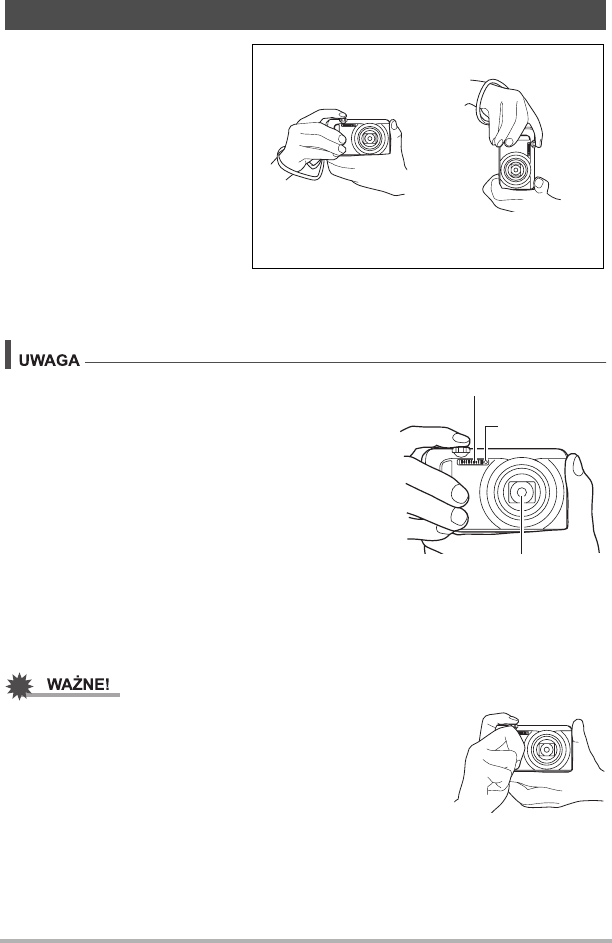 UWAGA

WAŻNE!